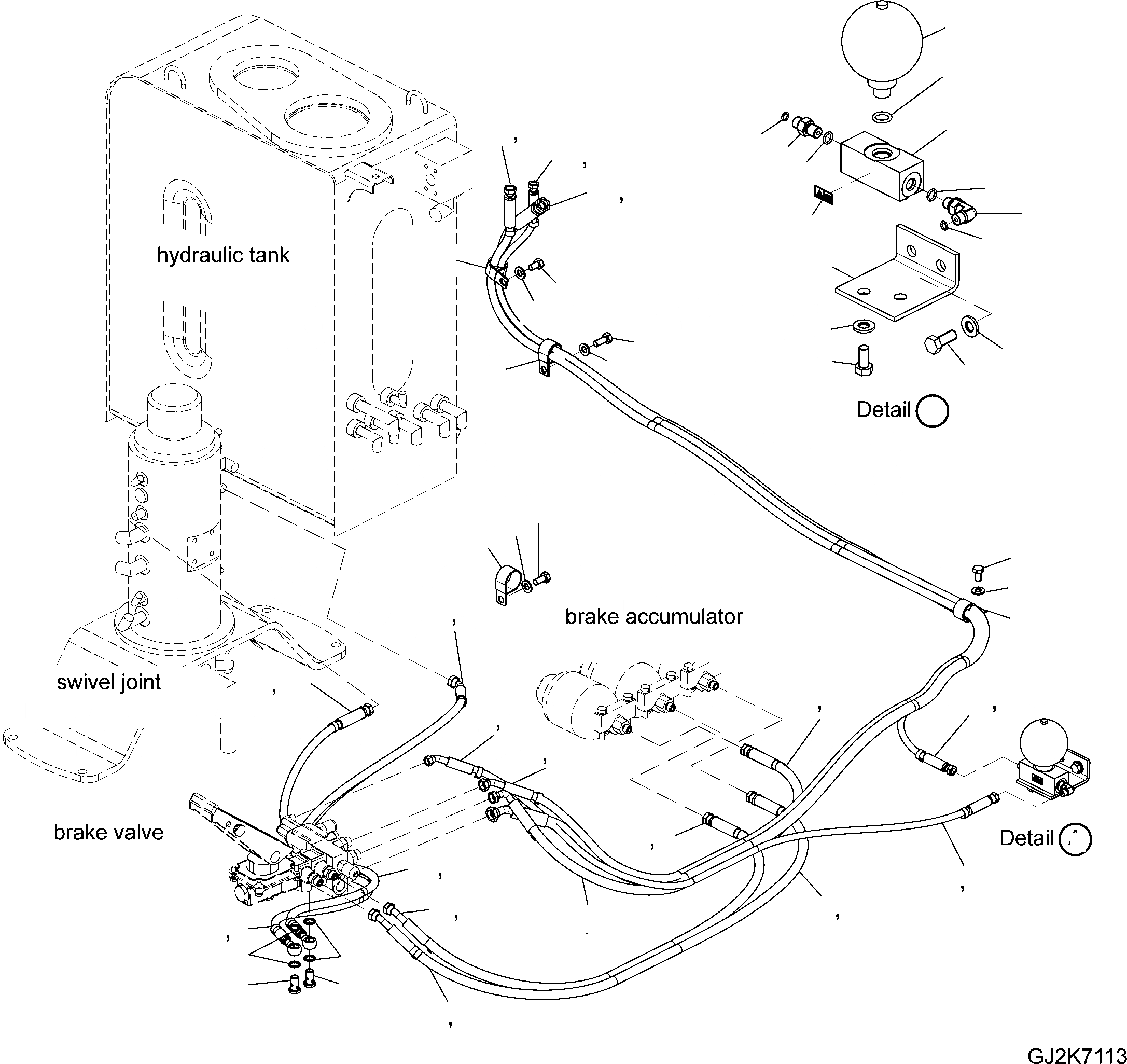 hydraulic tank

Detail

brake accumulator

swivel joint

brake valve

Detail

GJ2K7113