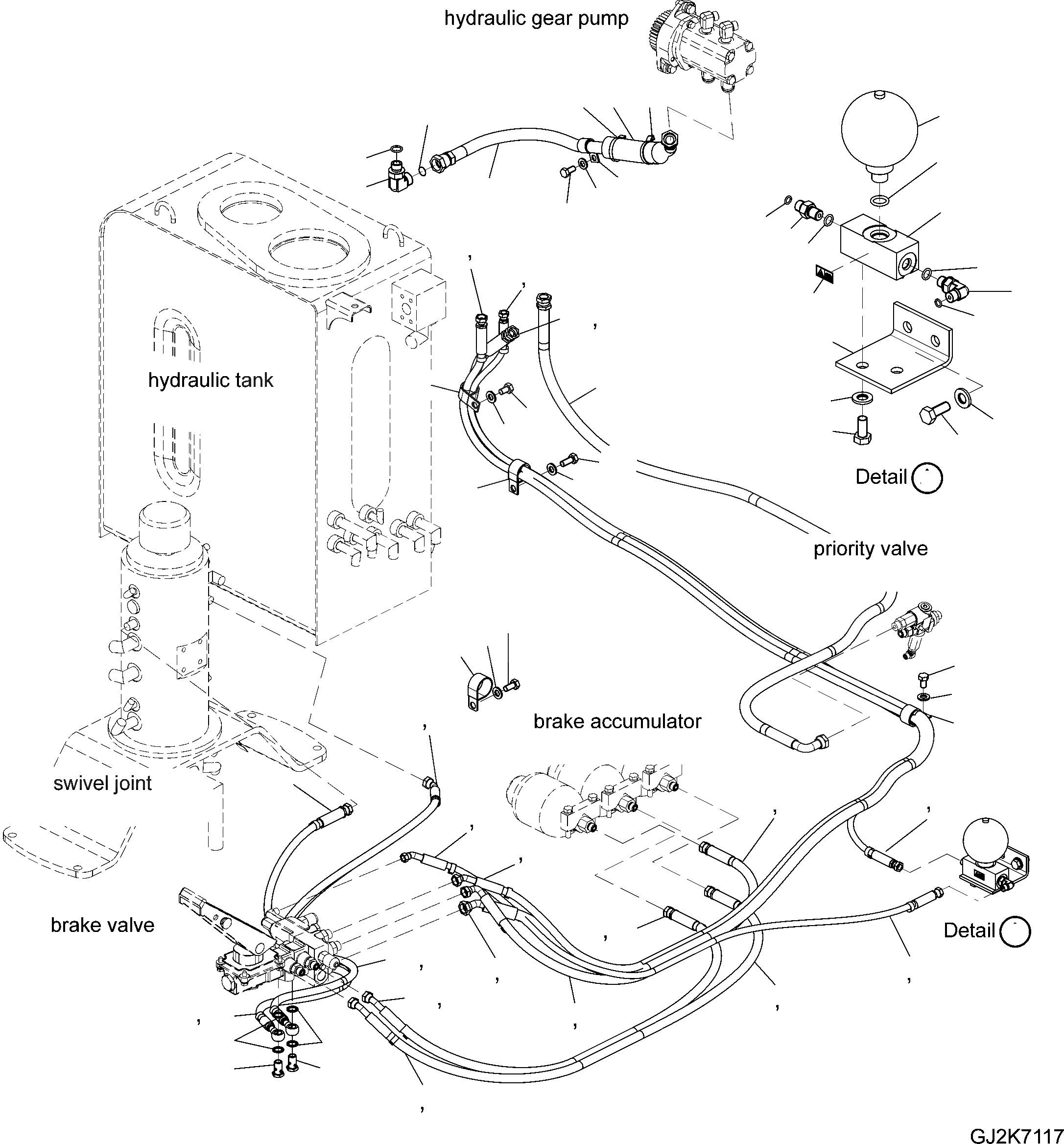 hydraulic gear pump

hydraulic tank

Detail

priority valve

brake accumulator

swivel joint

brake valve

Detail

GJ2K7117