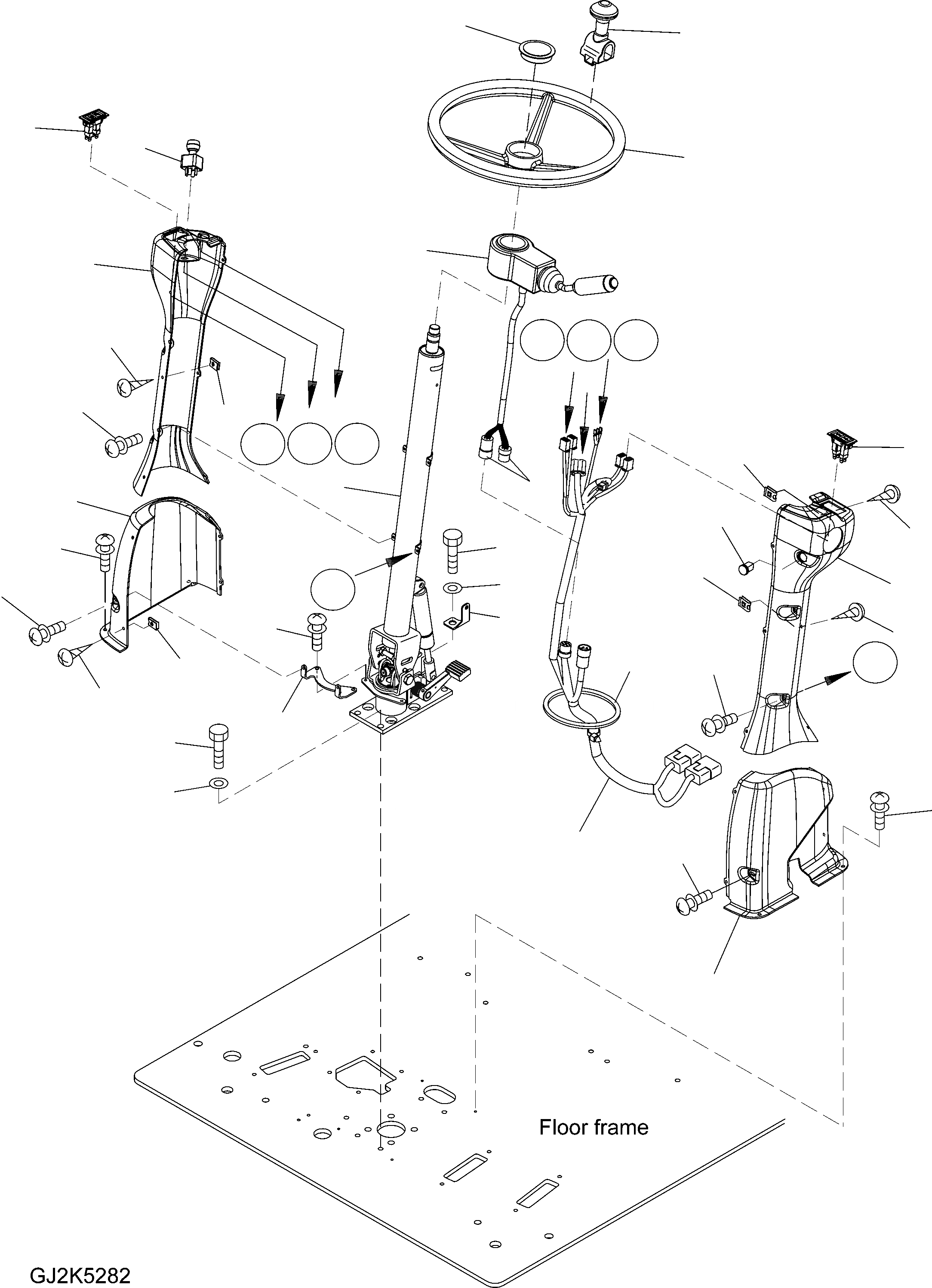 Floor frame

GJ2K5282