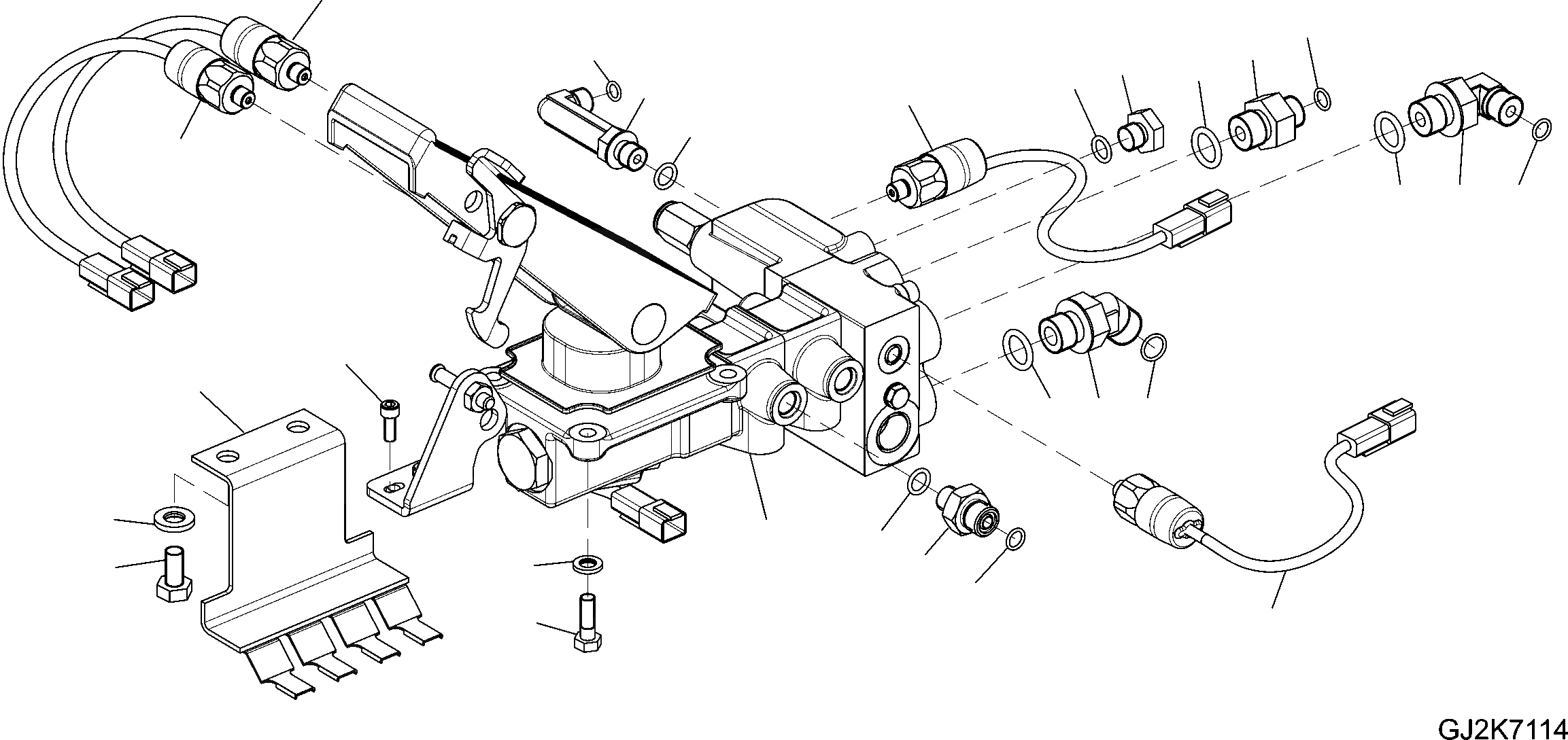 GJ2K7114