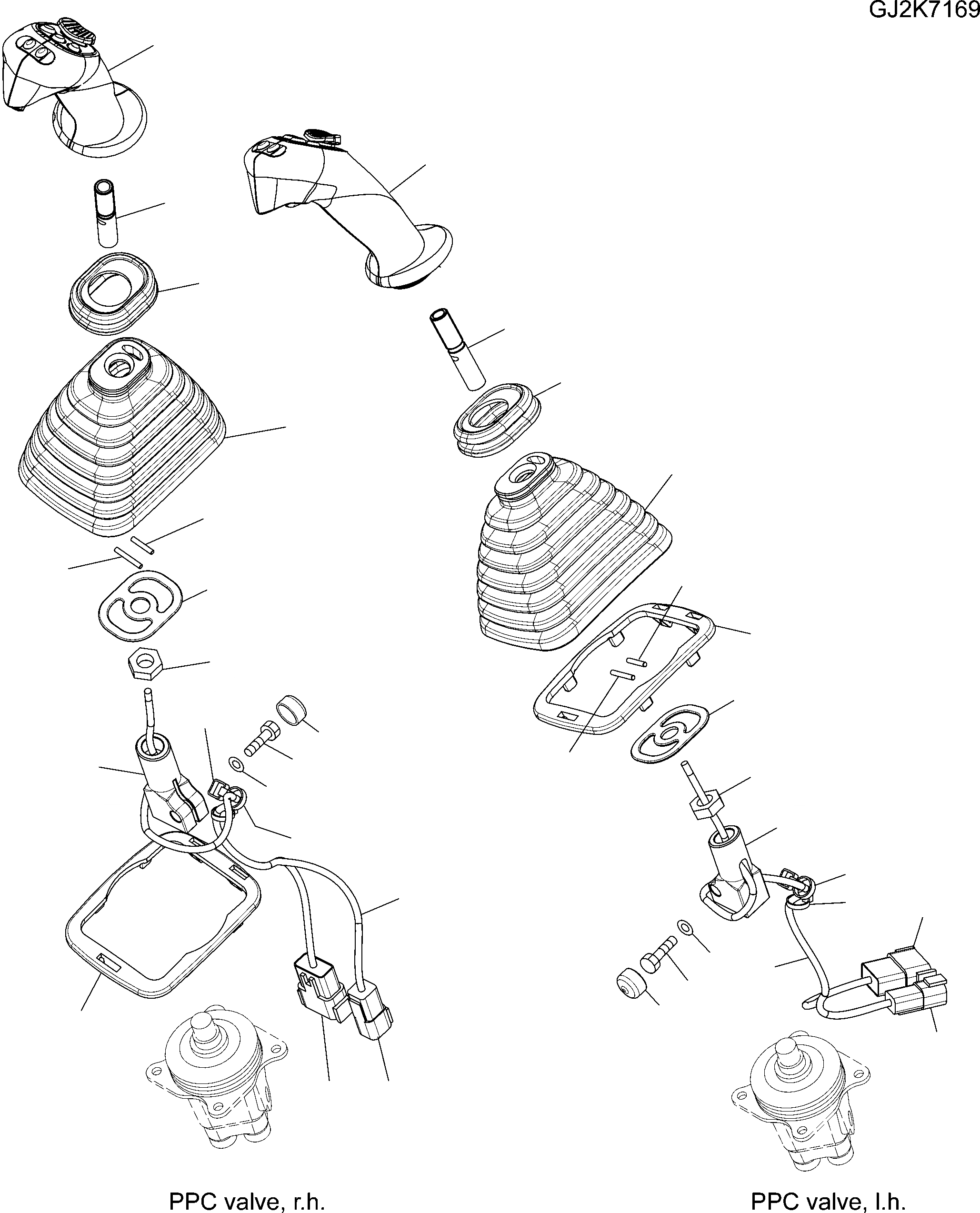 GJ2K7169

PPC valve, r.h.

PPC valve, l.h.