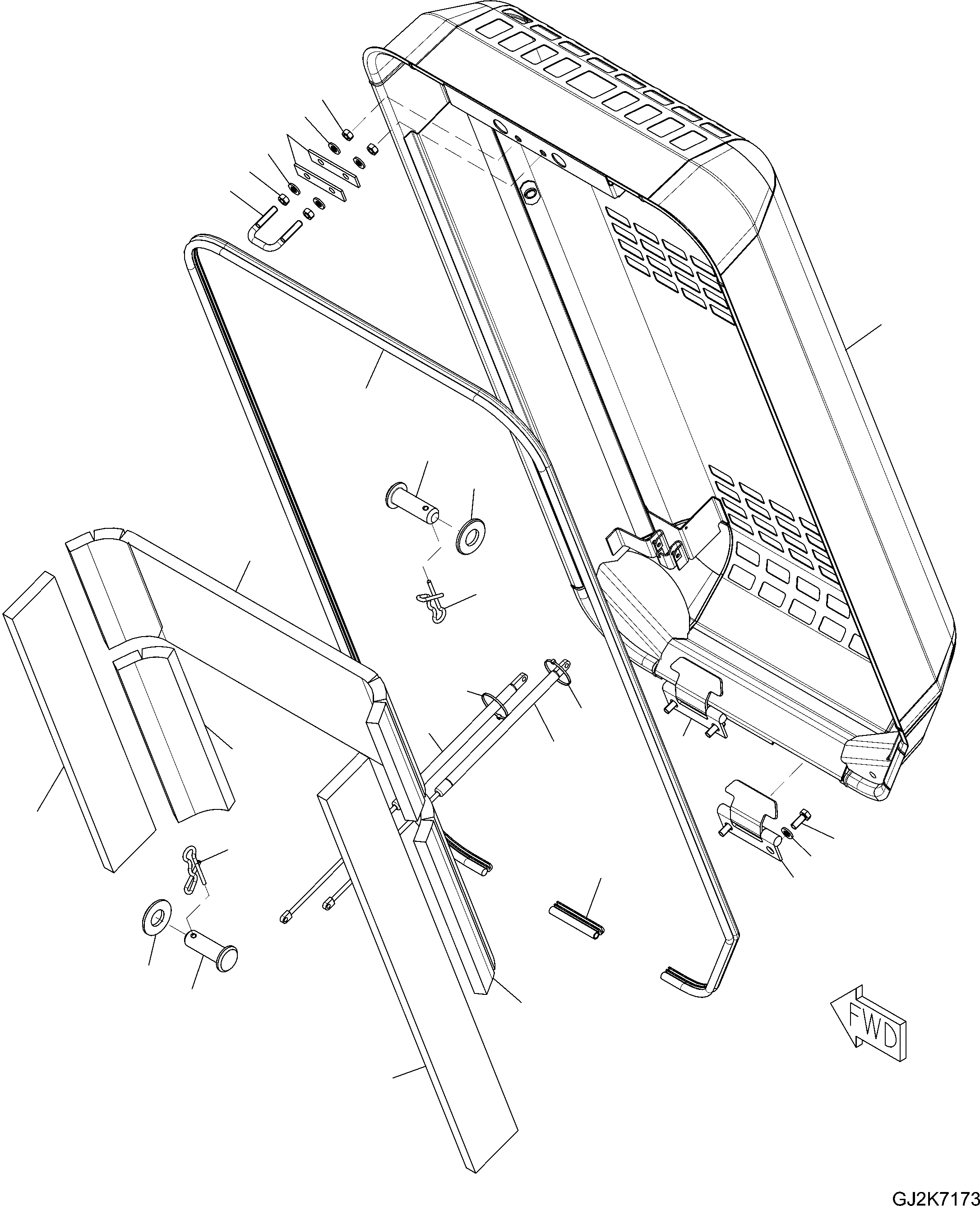 FWD

GJ2K7173