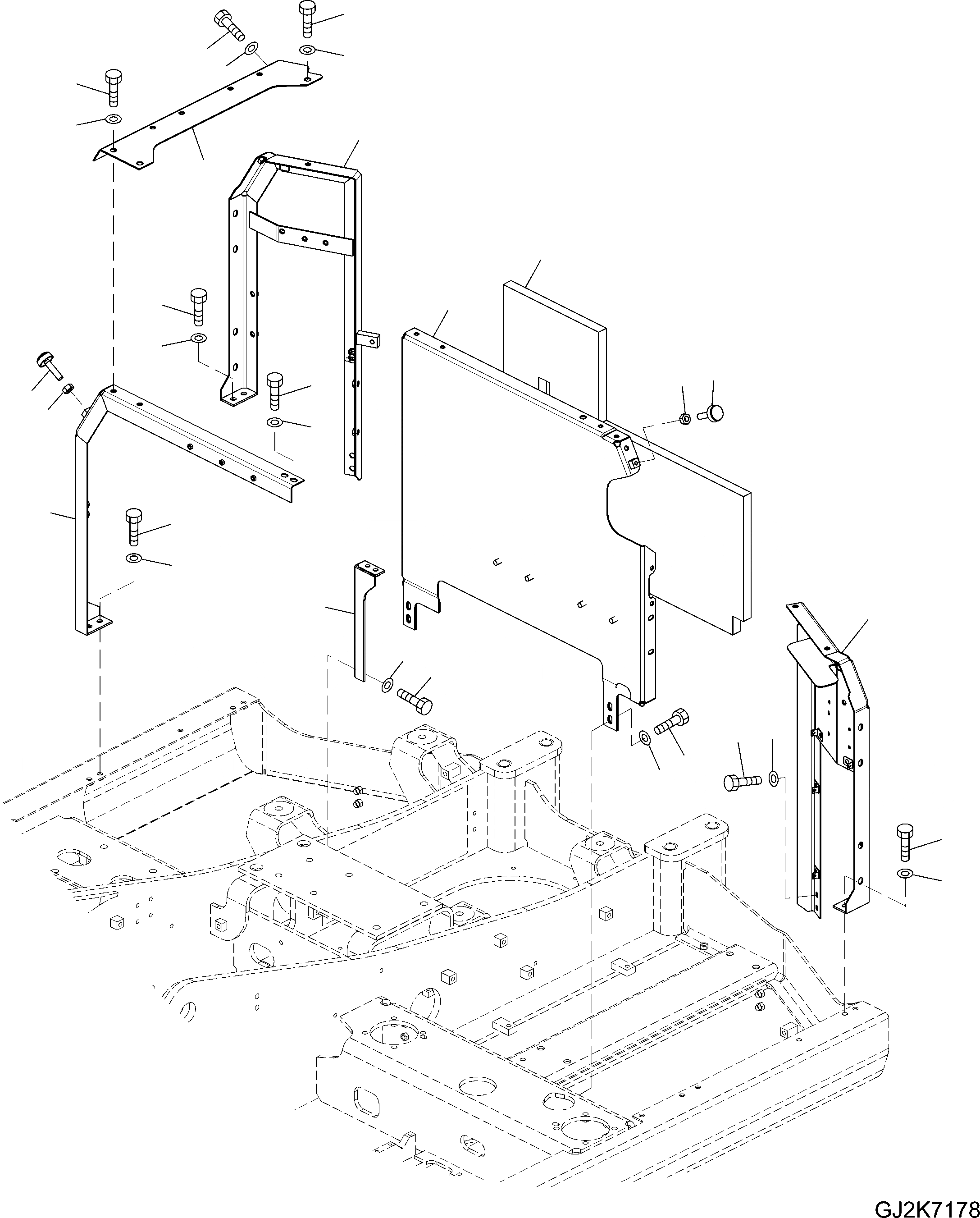 GJ2K7178