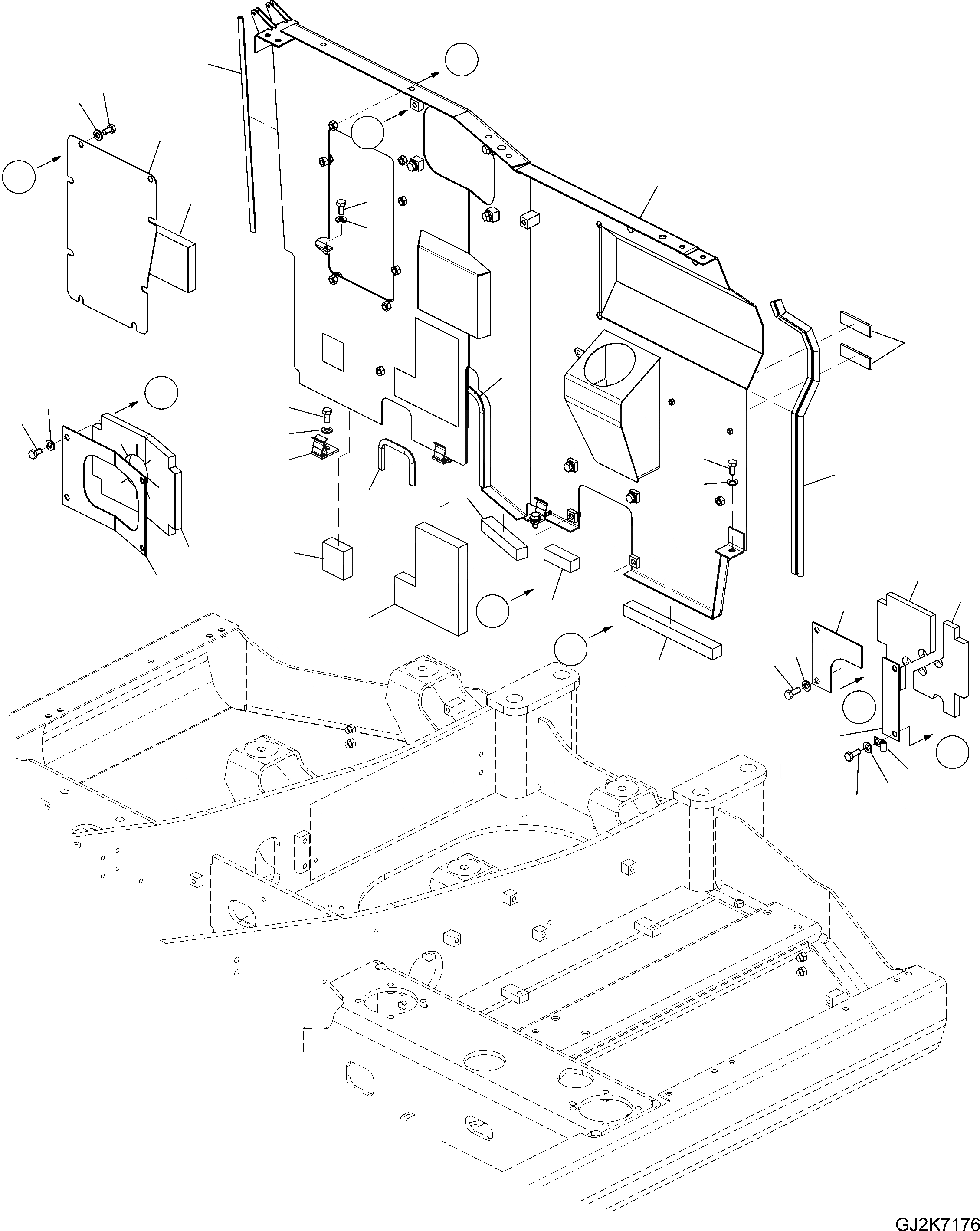 GJ2K7176