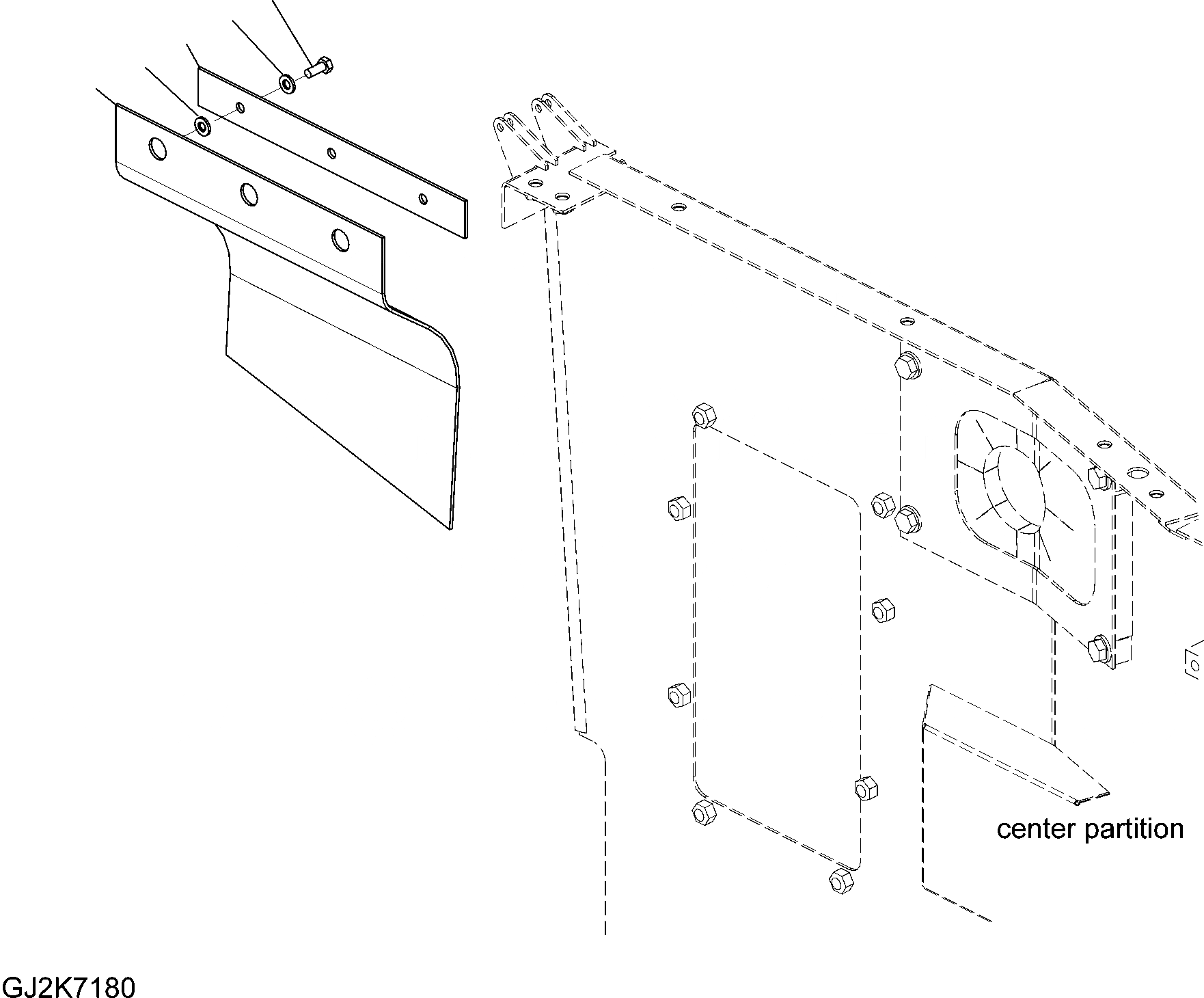 center partition

GJ2K7180