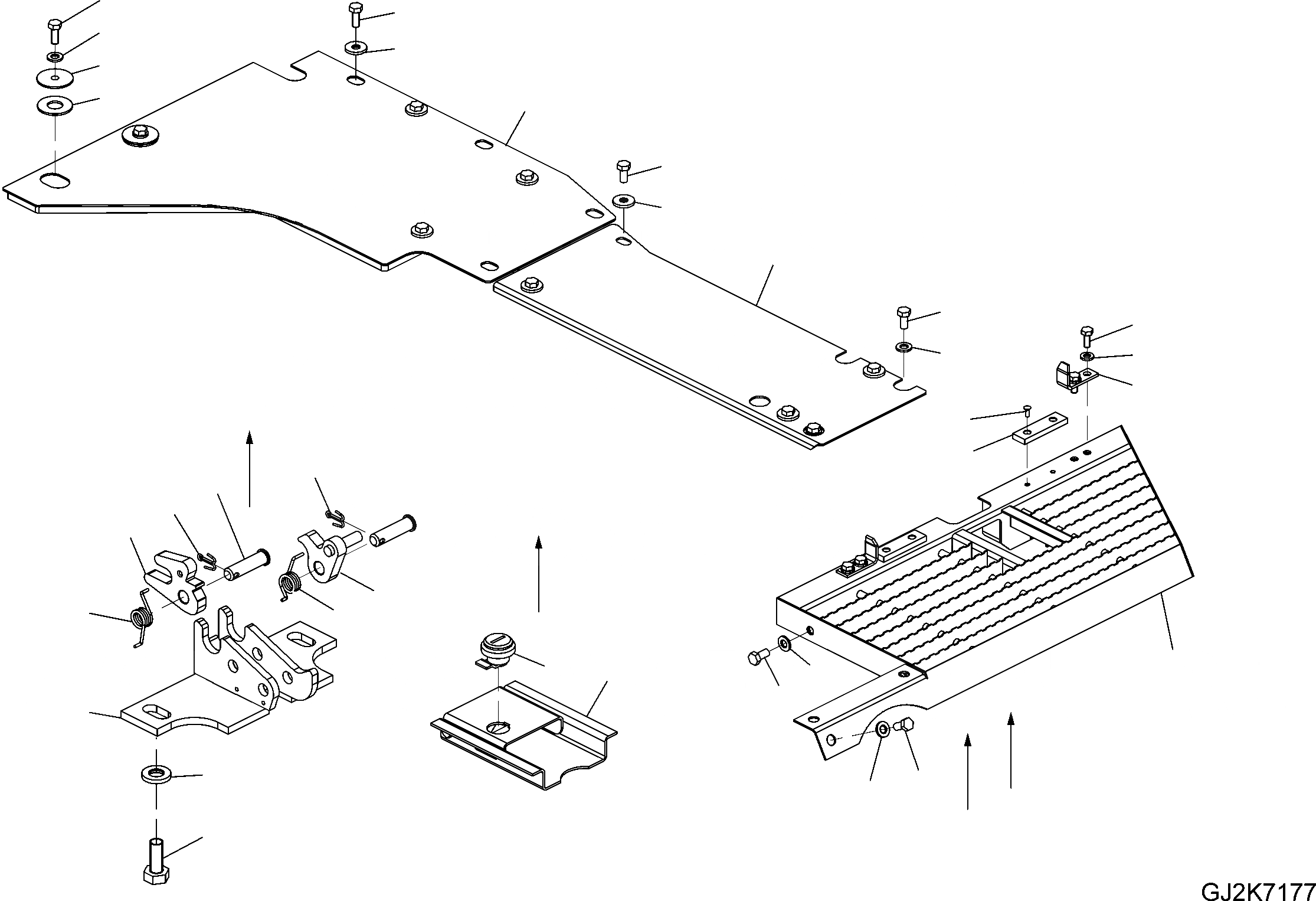 GJ2K7177