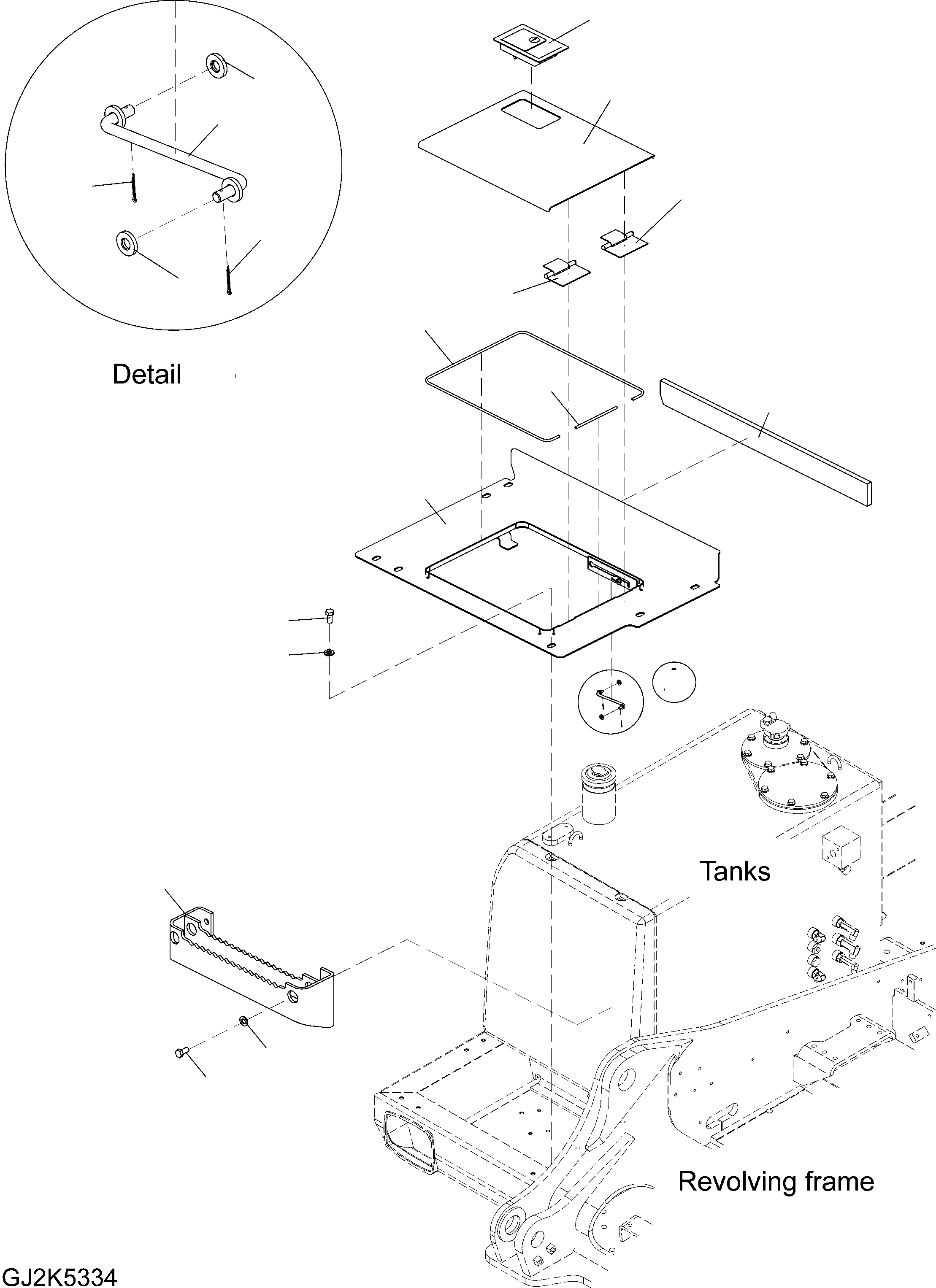 Detail

Tanks

Revolving frame

GJ2K5334