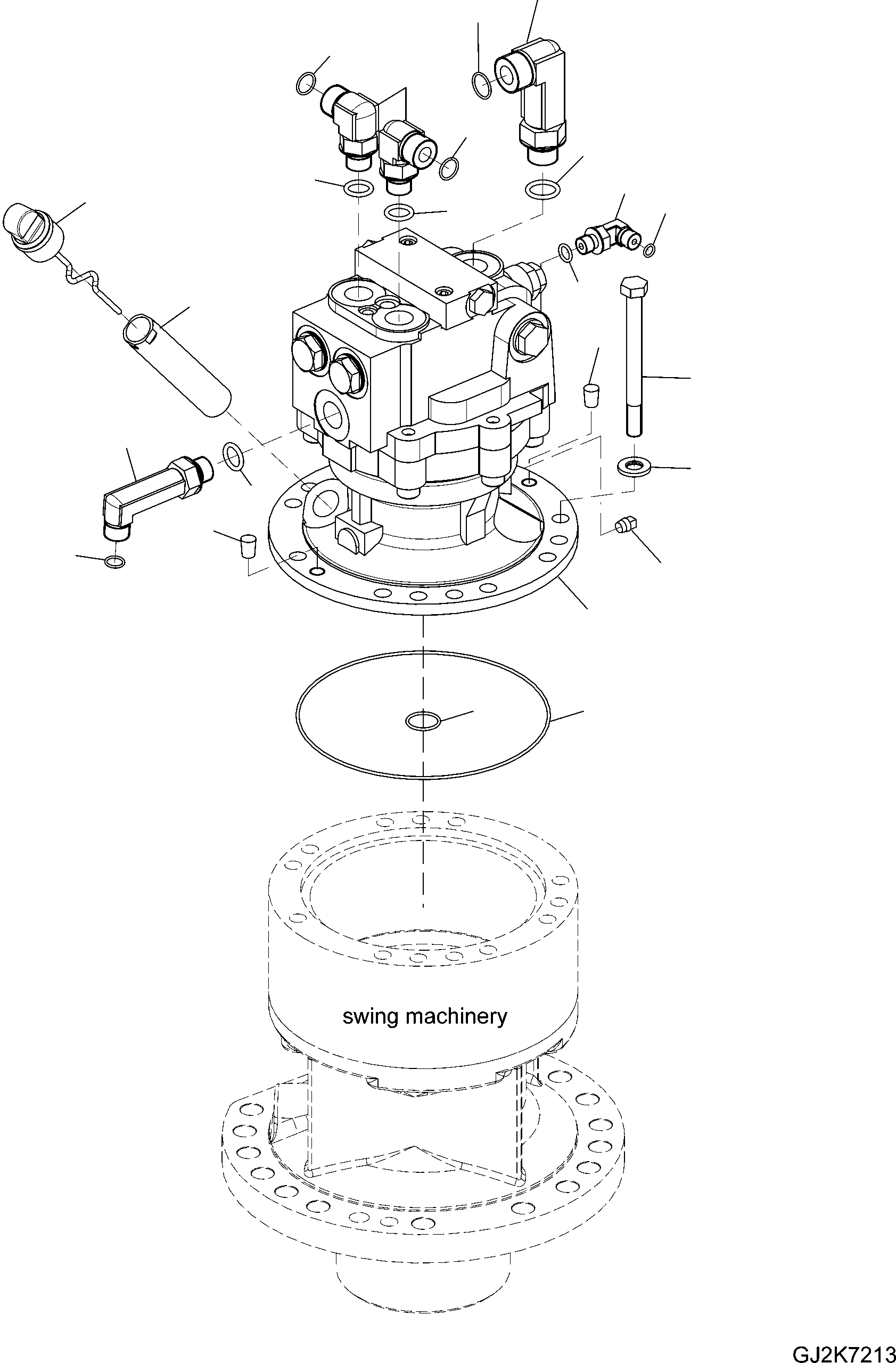 swing machinery

GJ2K7213