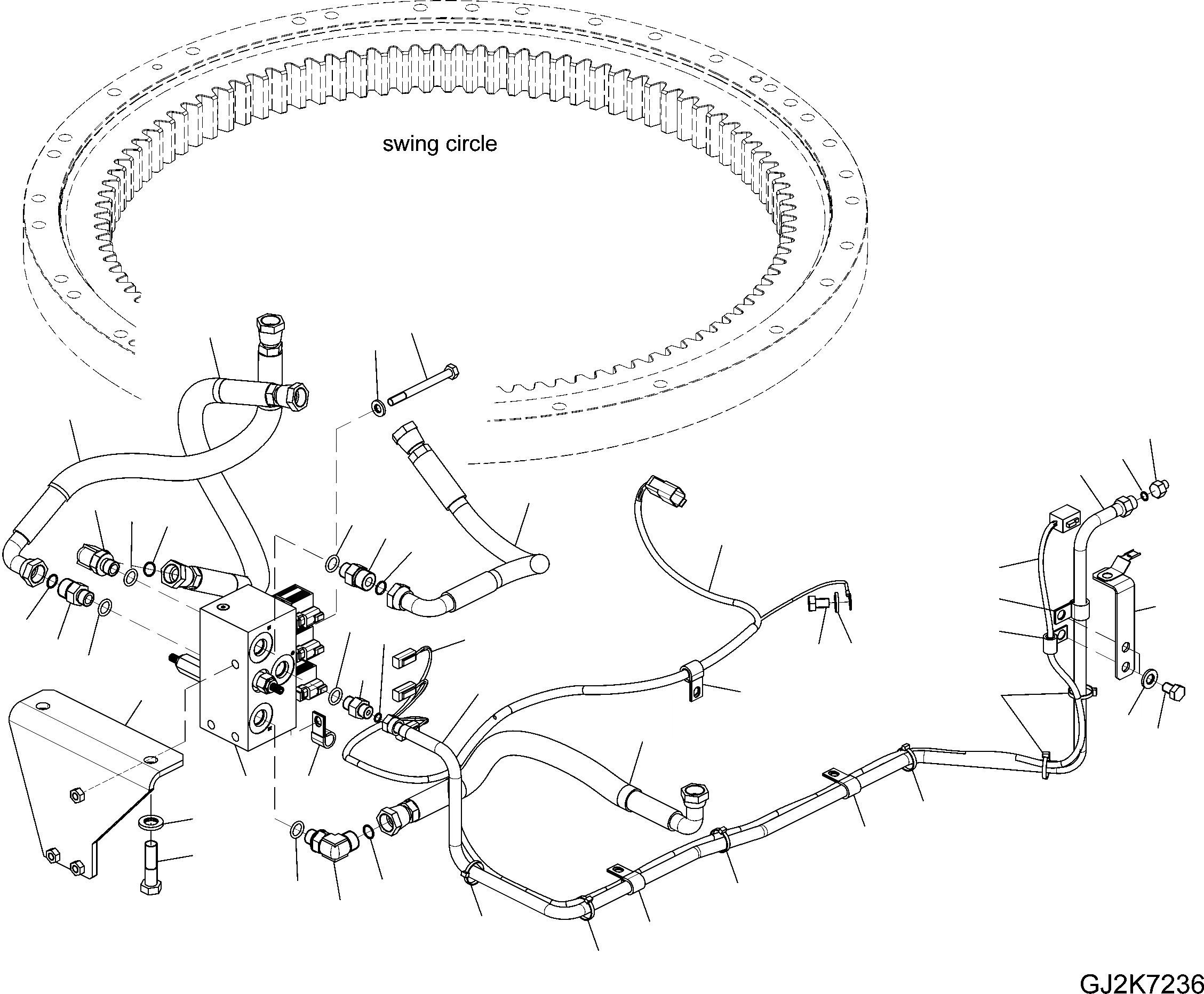 swing circle

GJ2K7236