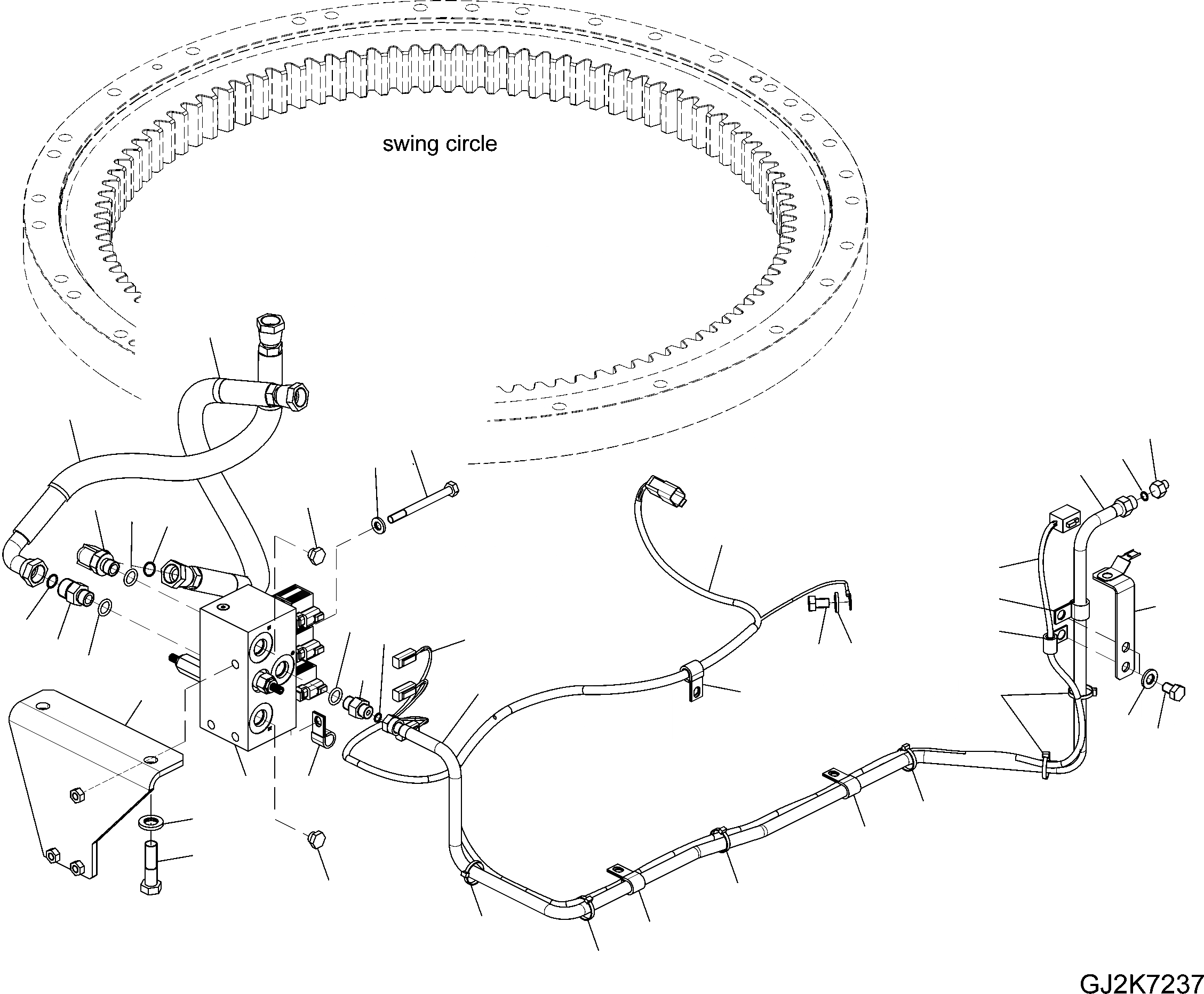 swing circle

GJ2K7237