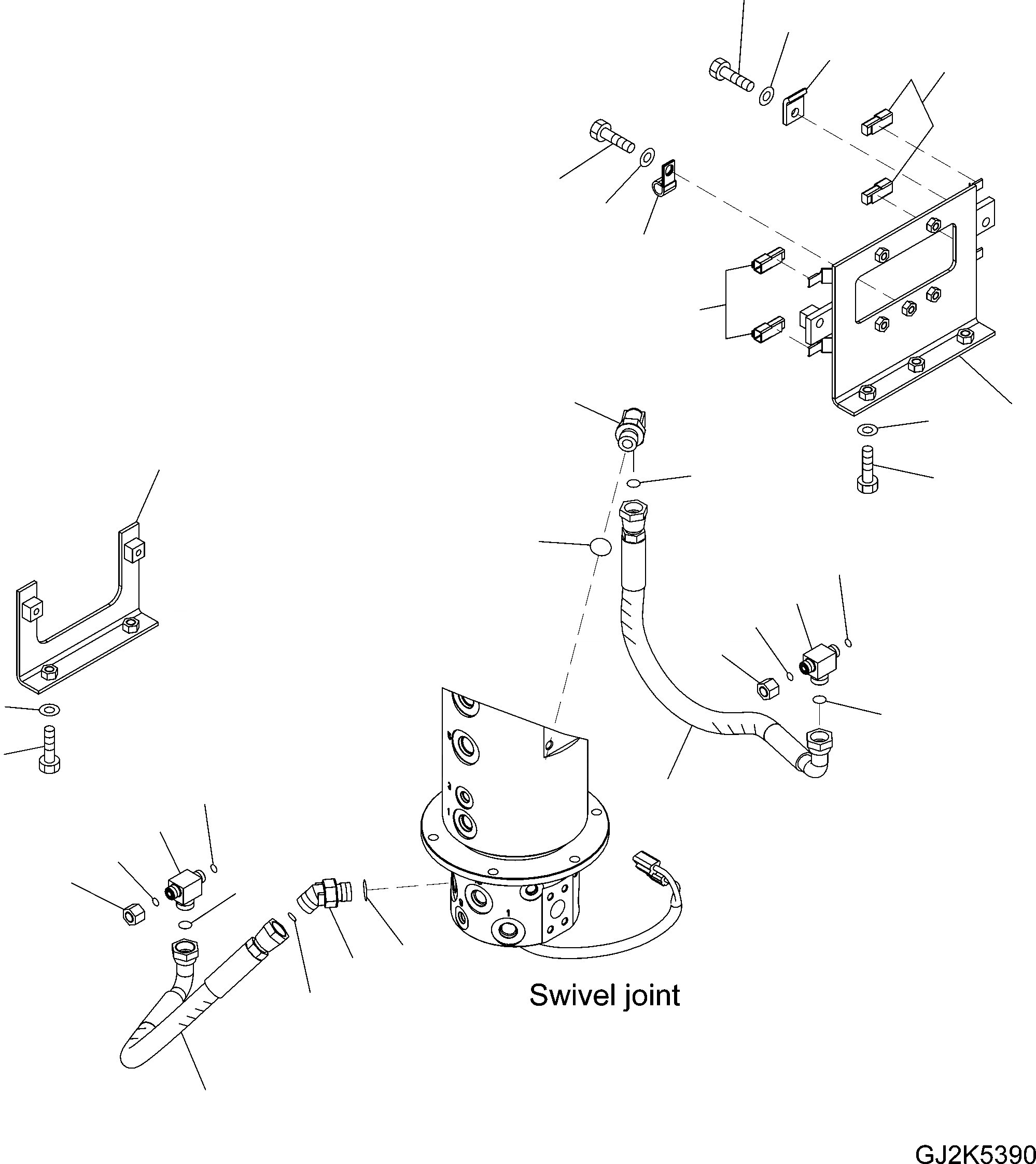 Swivel joint

GJ2K5390