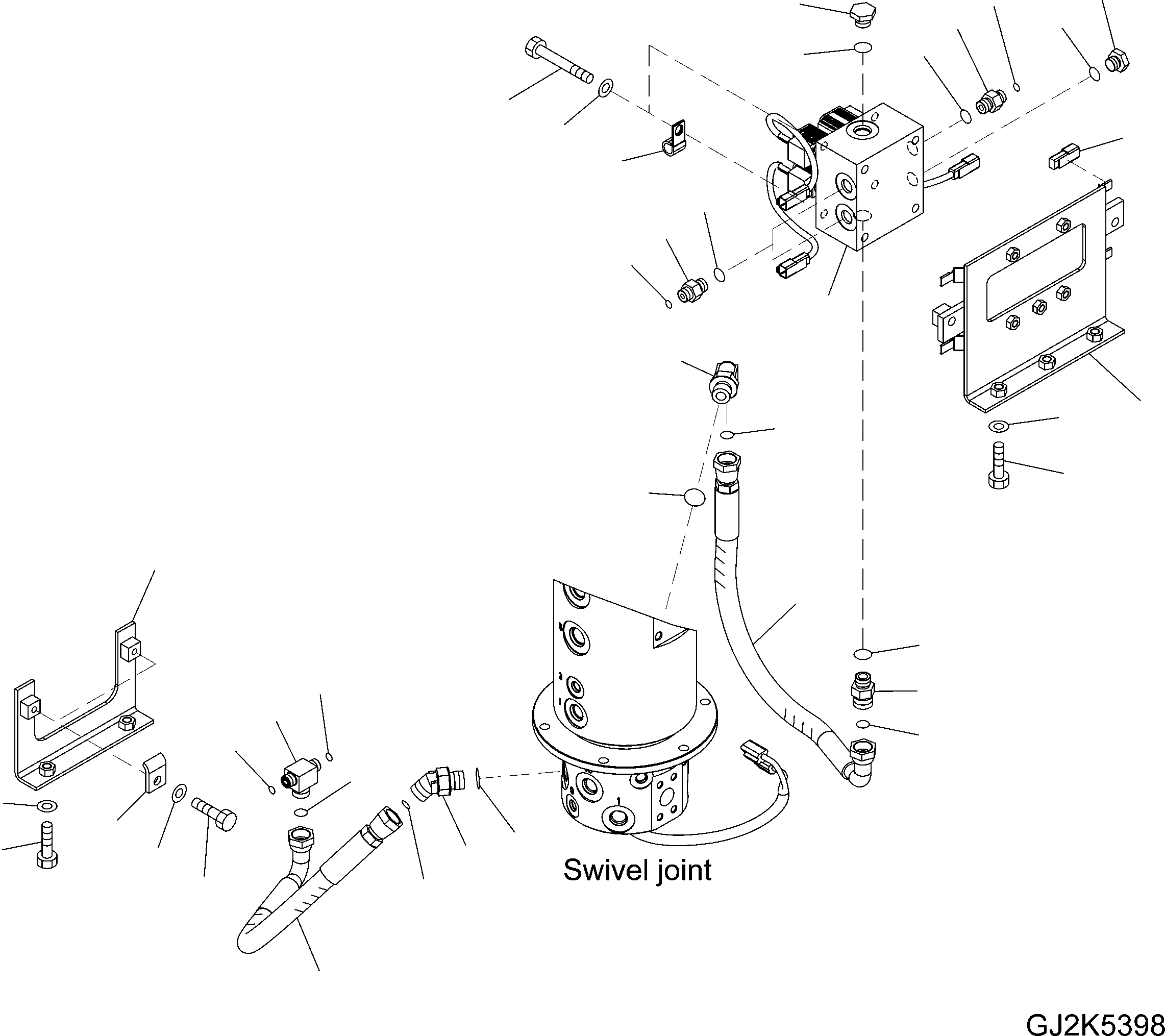 Swivel joint

GJ2K5398