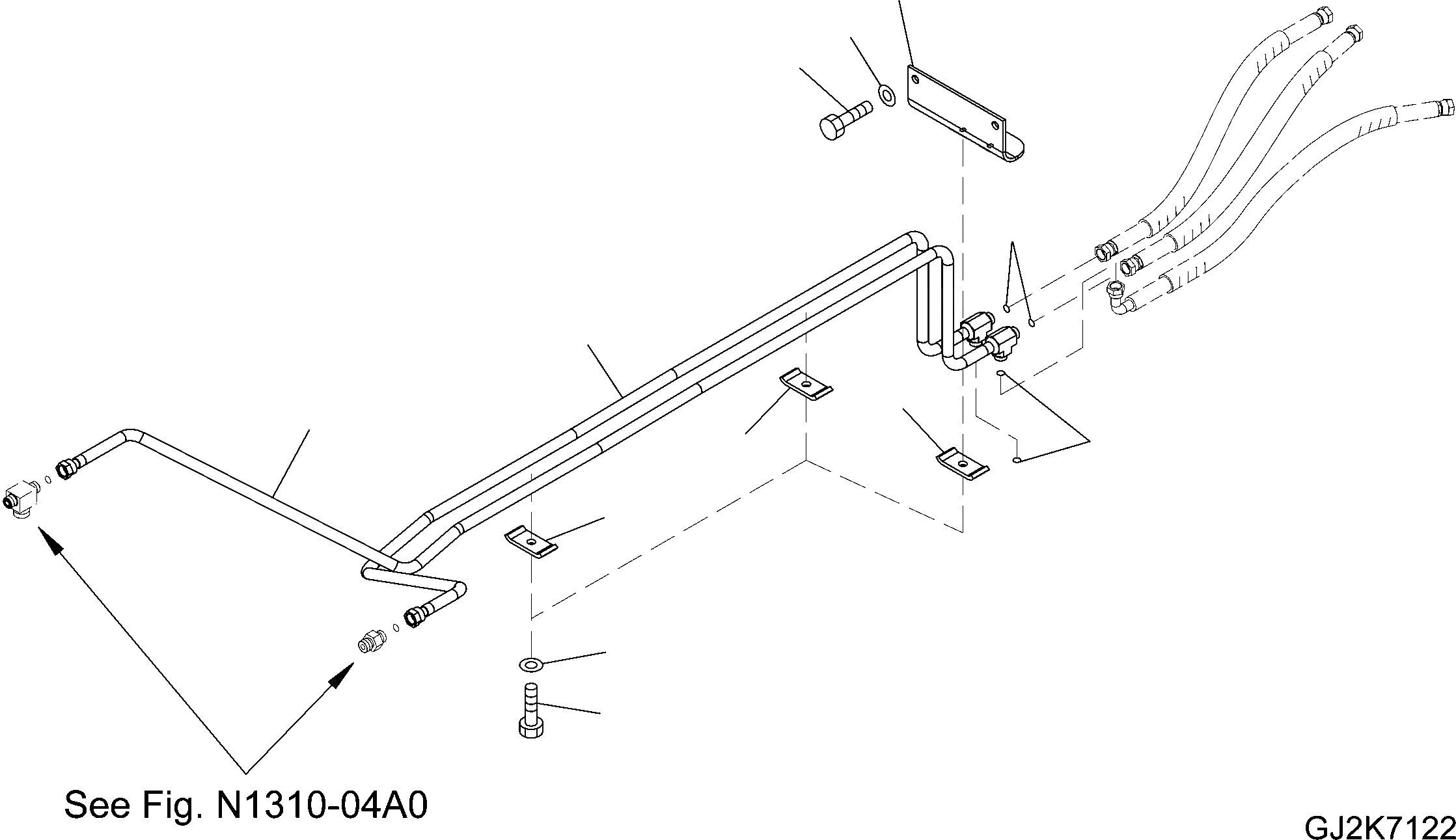 See Fig. N1310-04A0

GJ2K7122