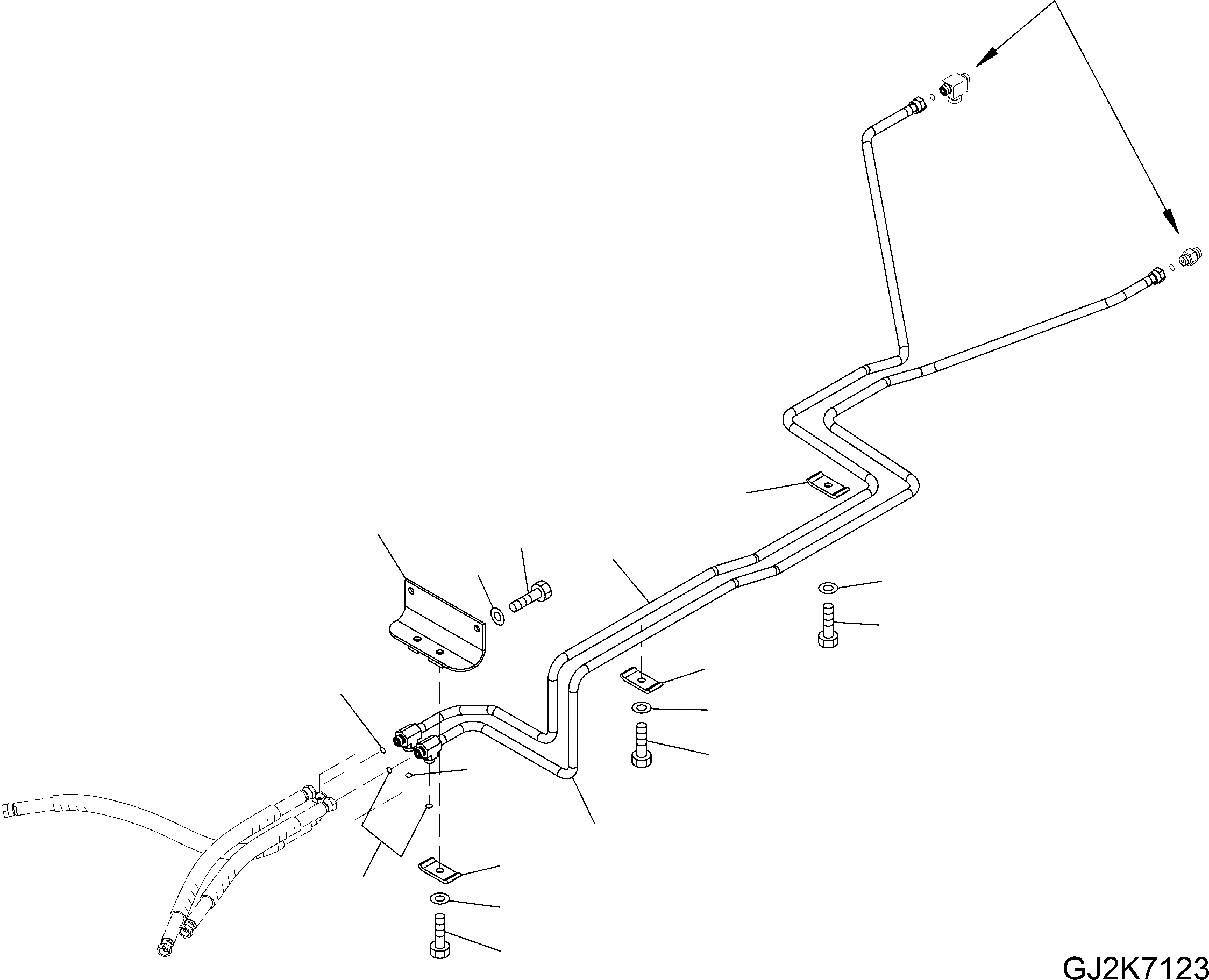 GJ2K7123