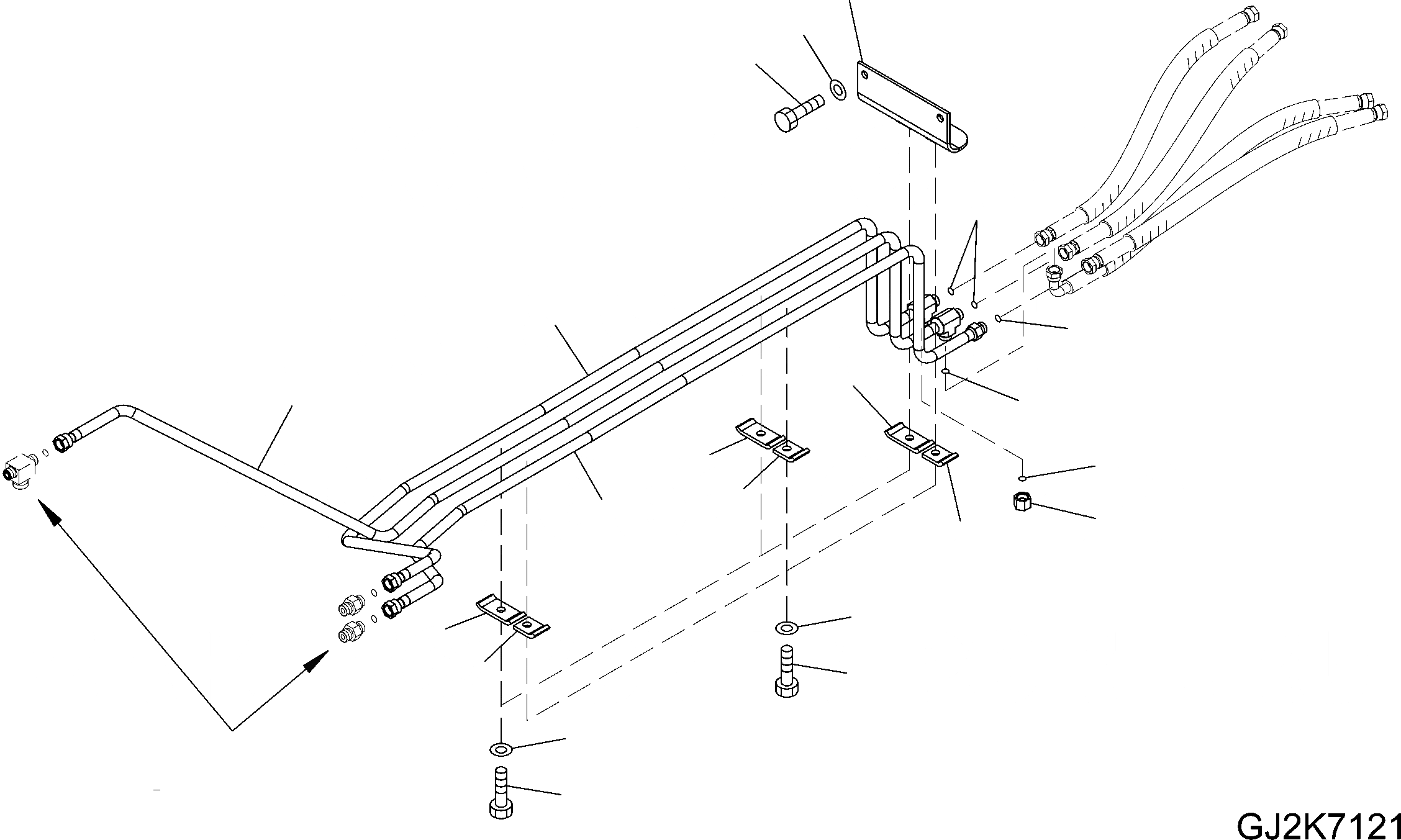 GJ2K7121