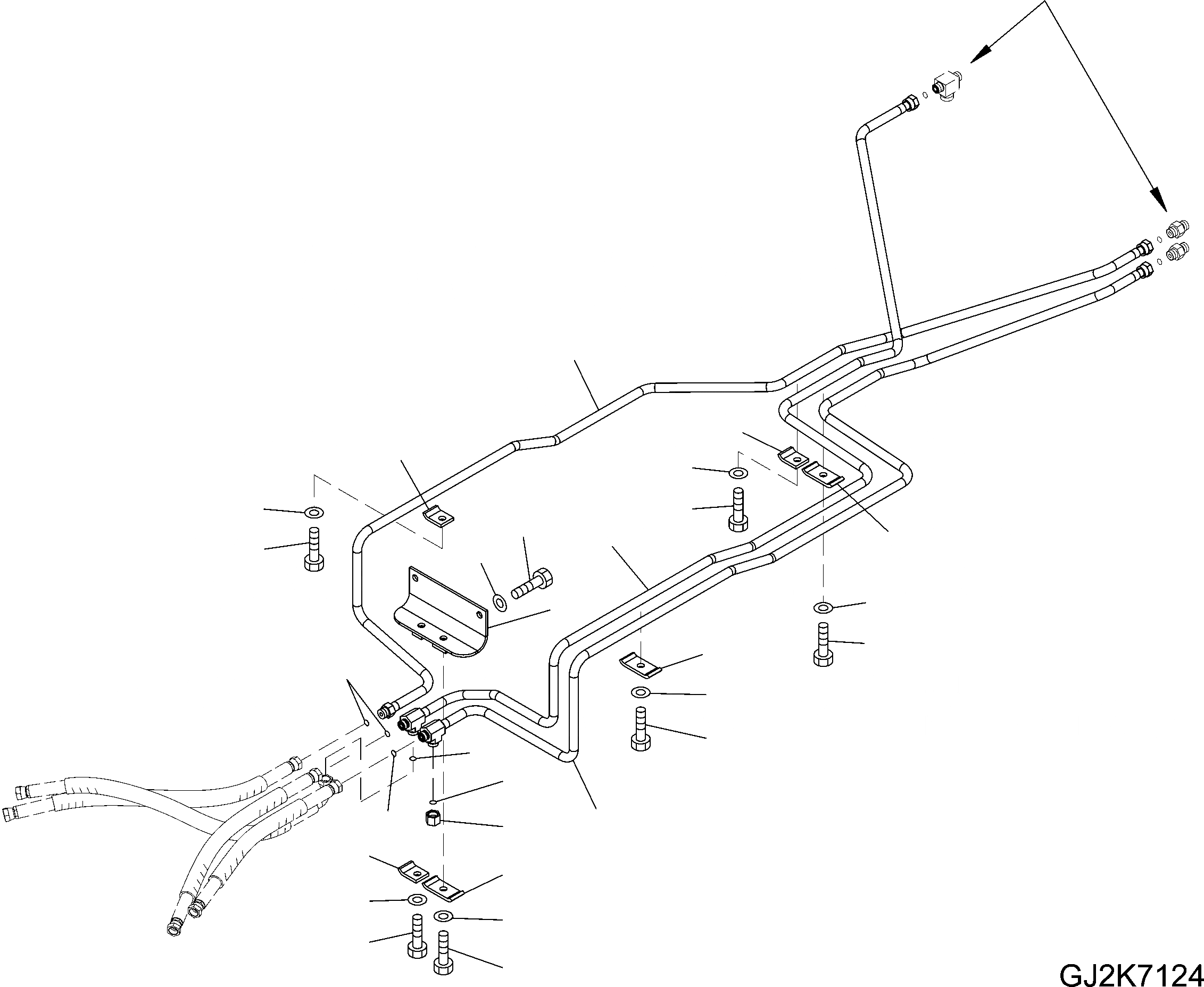 GJ2K7124