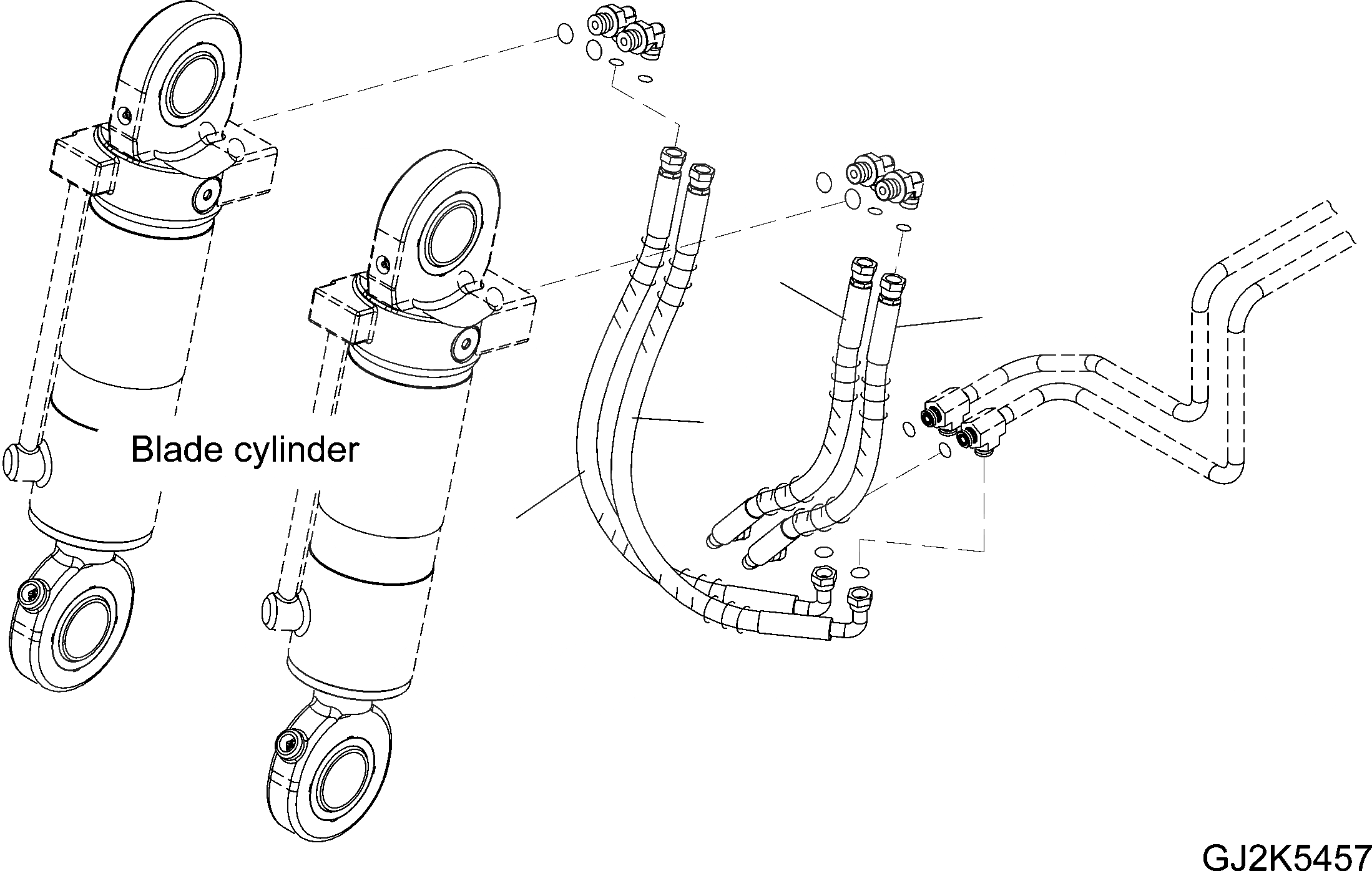 Blade cylinder

GJ2K5457