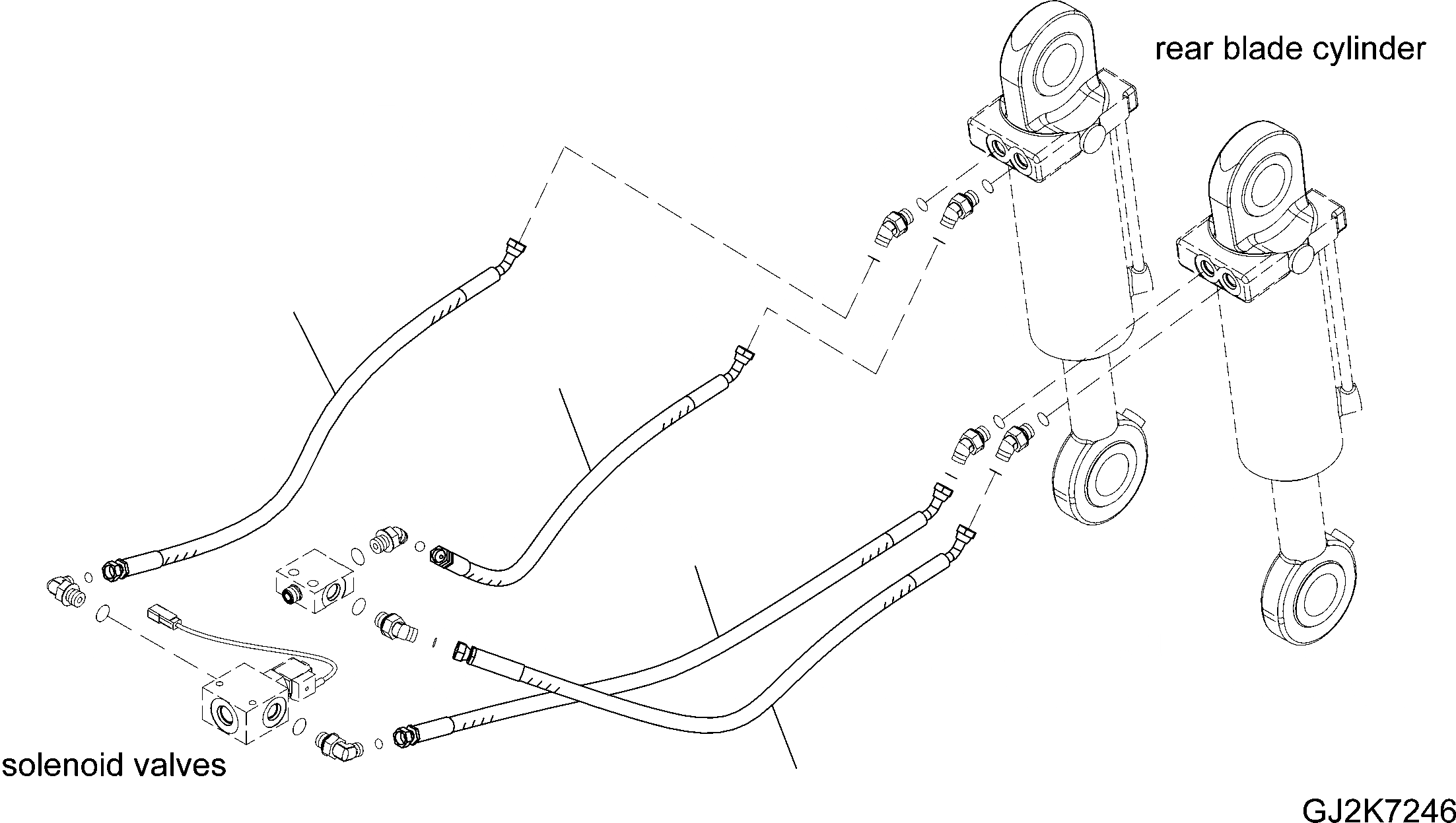 rear blade cylinder

solenoid valves

GJ2K7246