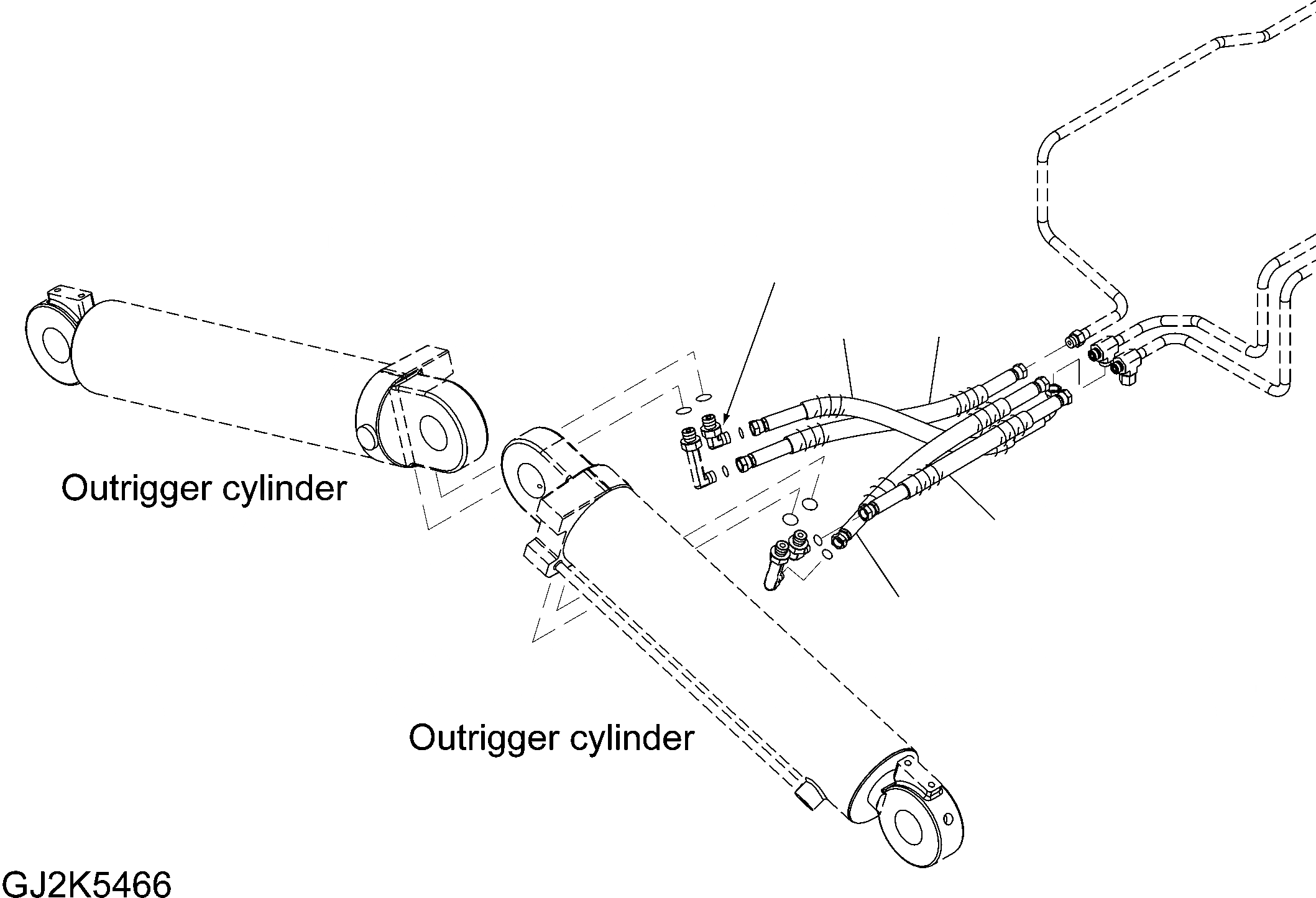 Outrigger cylinder

Outrigger cylinder

GJ2K5466