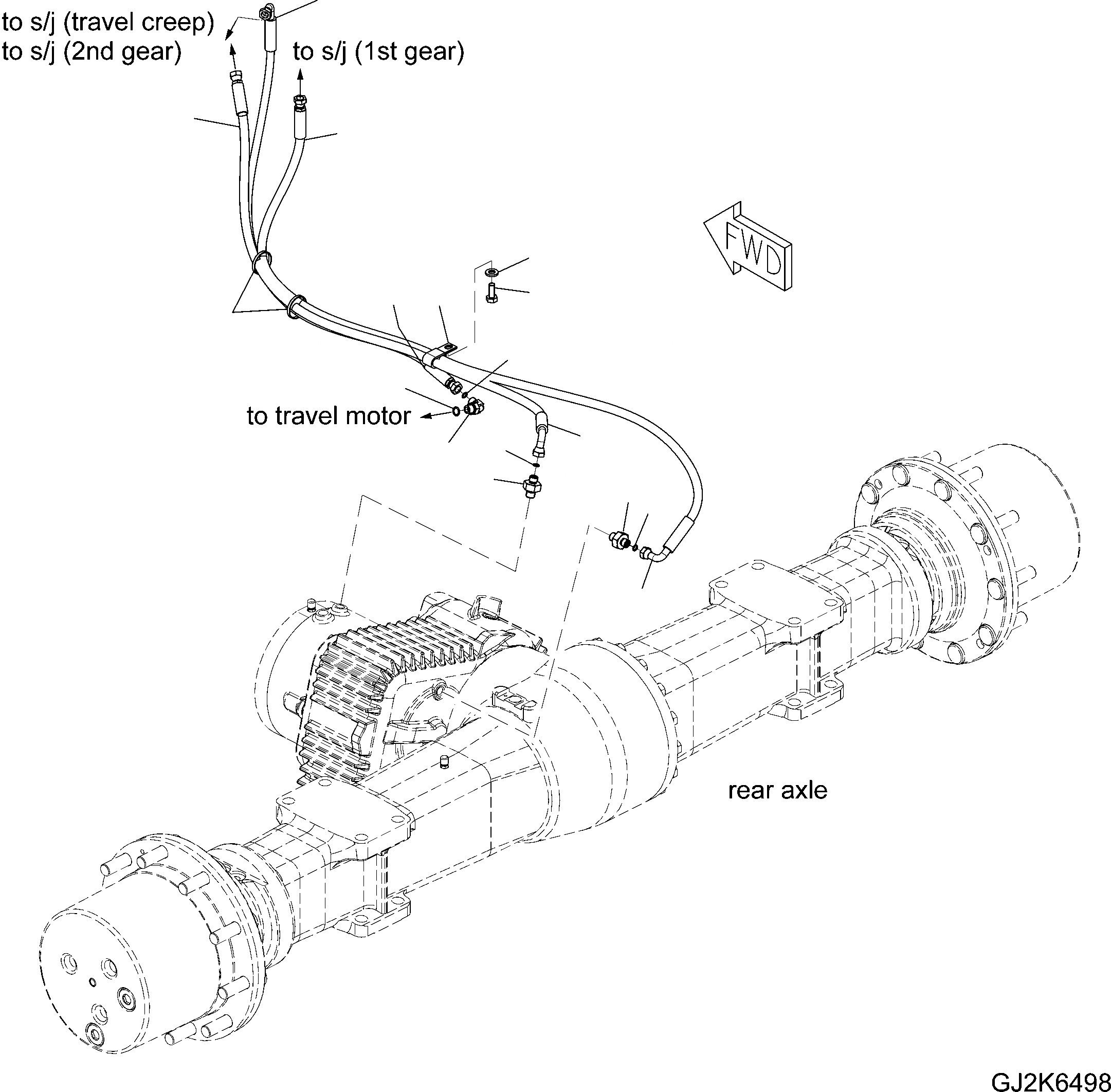 to s/j (travel creep)
to s/j (2nd gear)
to s/j (1st gear)

FWD

to travel motor

rear axle

GJ2K6498