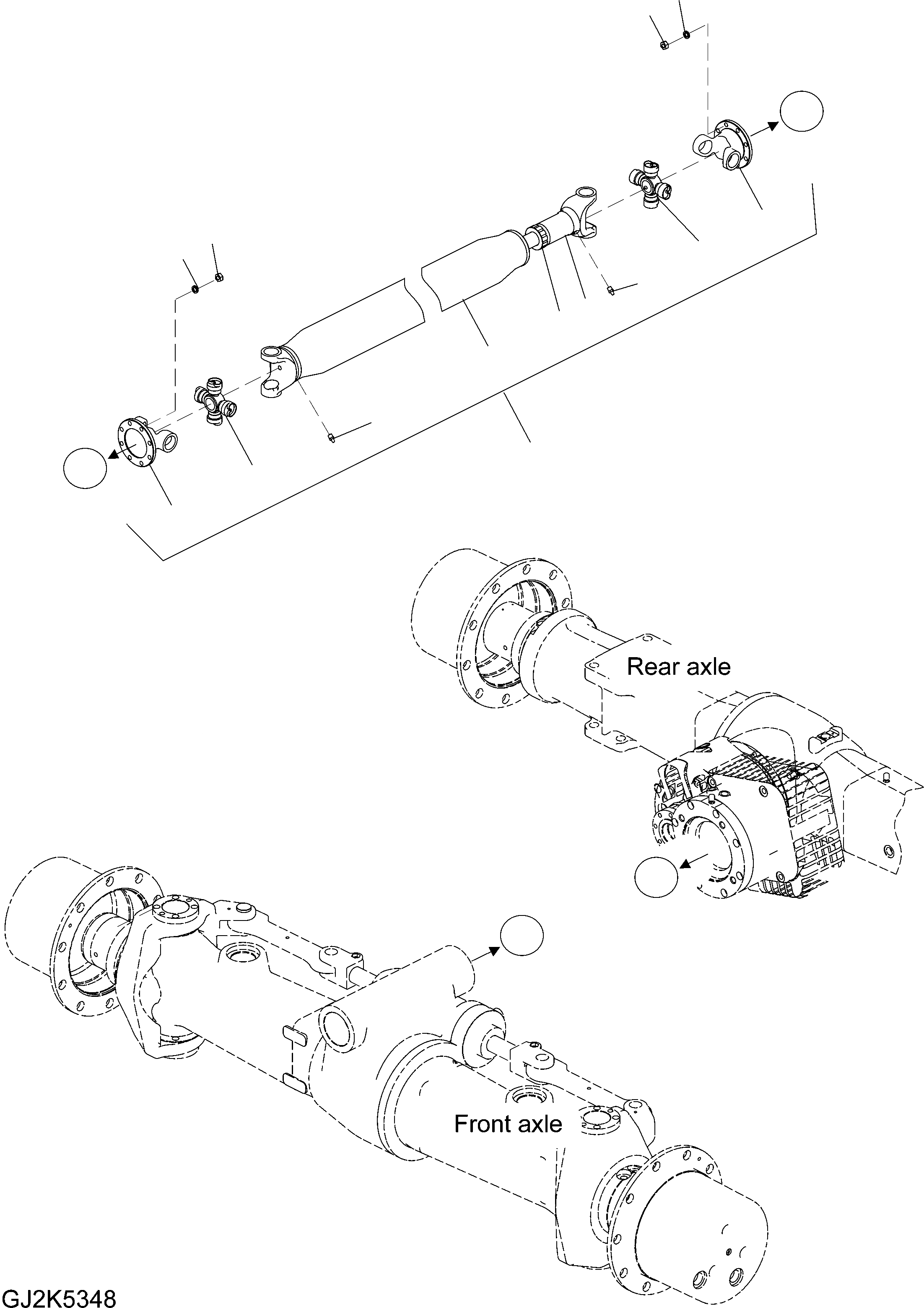 Rear axle

Front axle

GJ2K5348