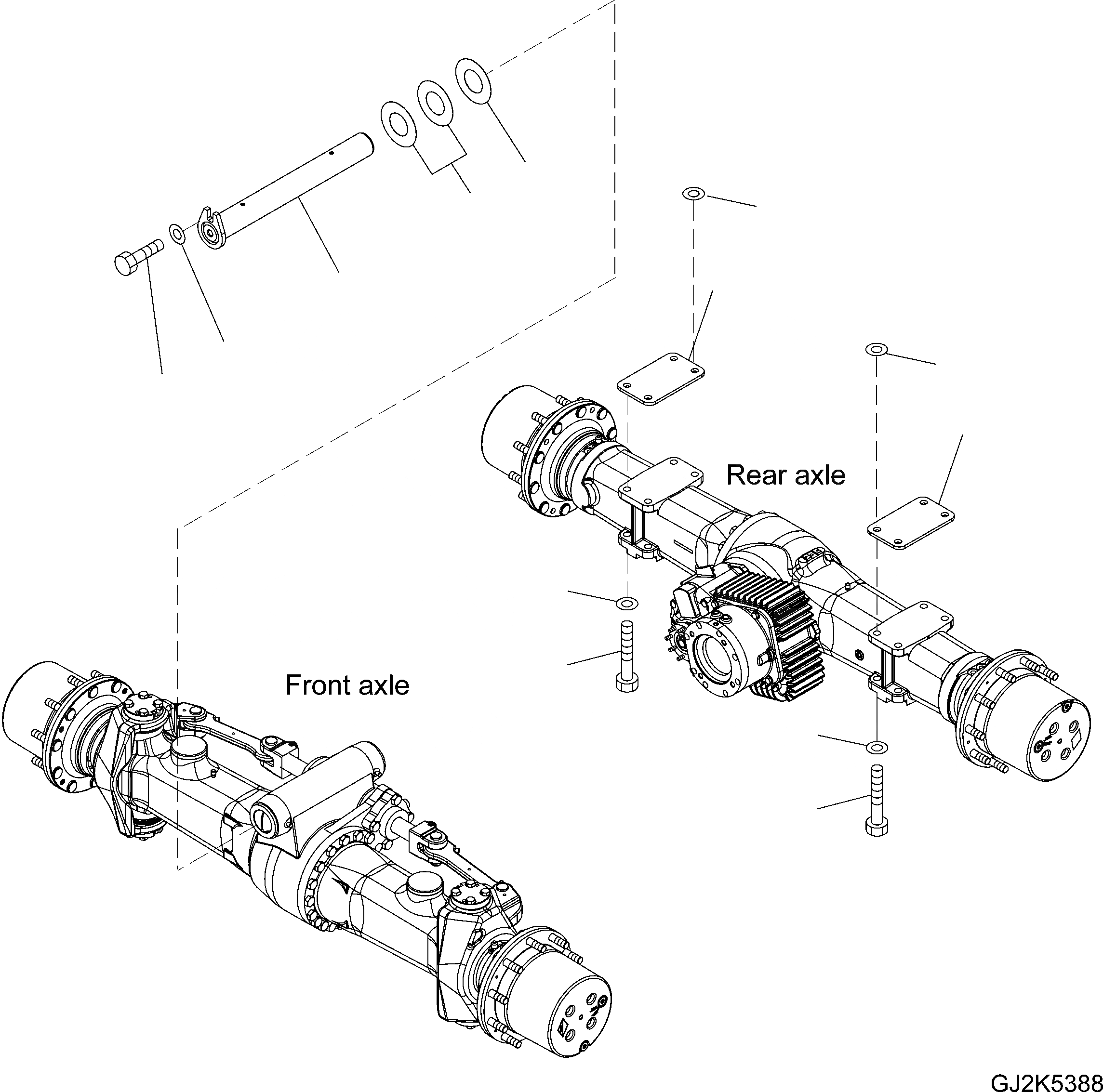 Rear axle

Front axle

GJ2K5388