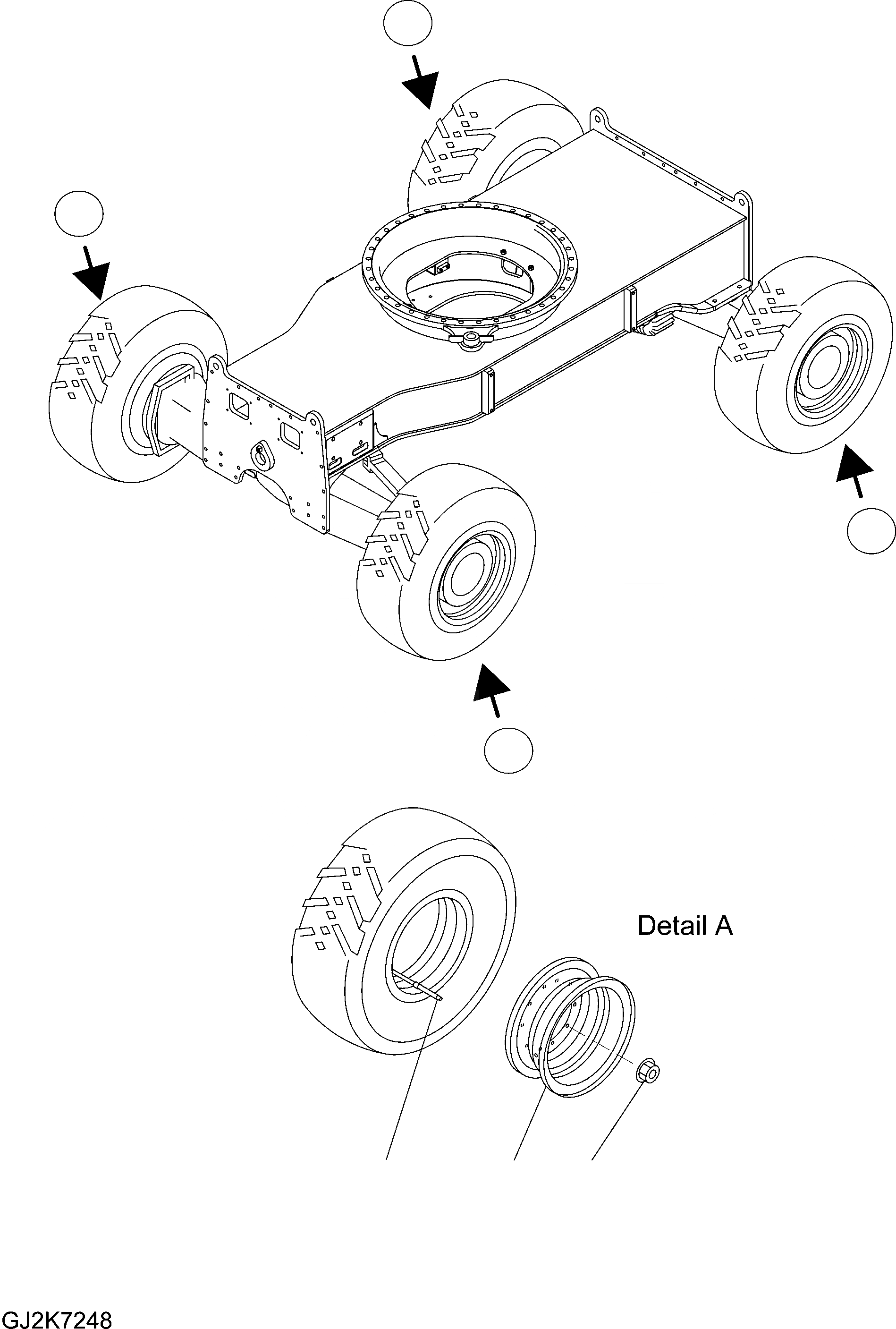 Detail A

GJ2K7248