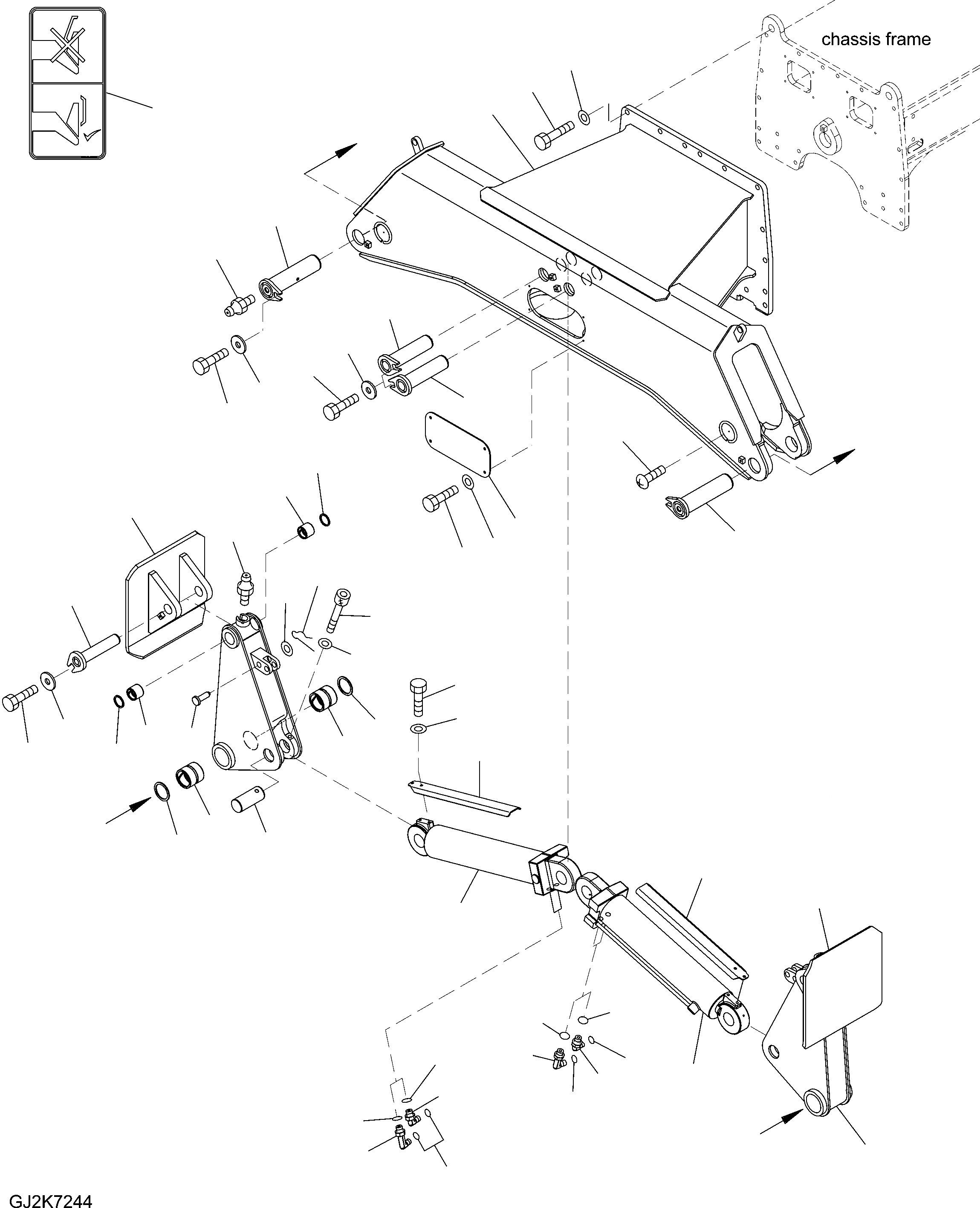 chassis frame

GJ2K7244