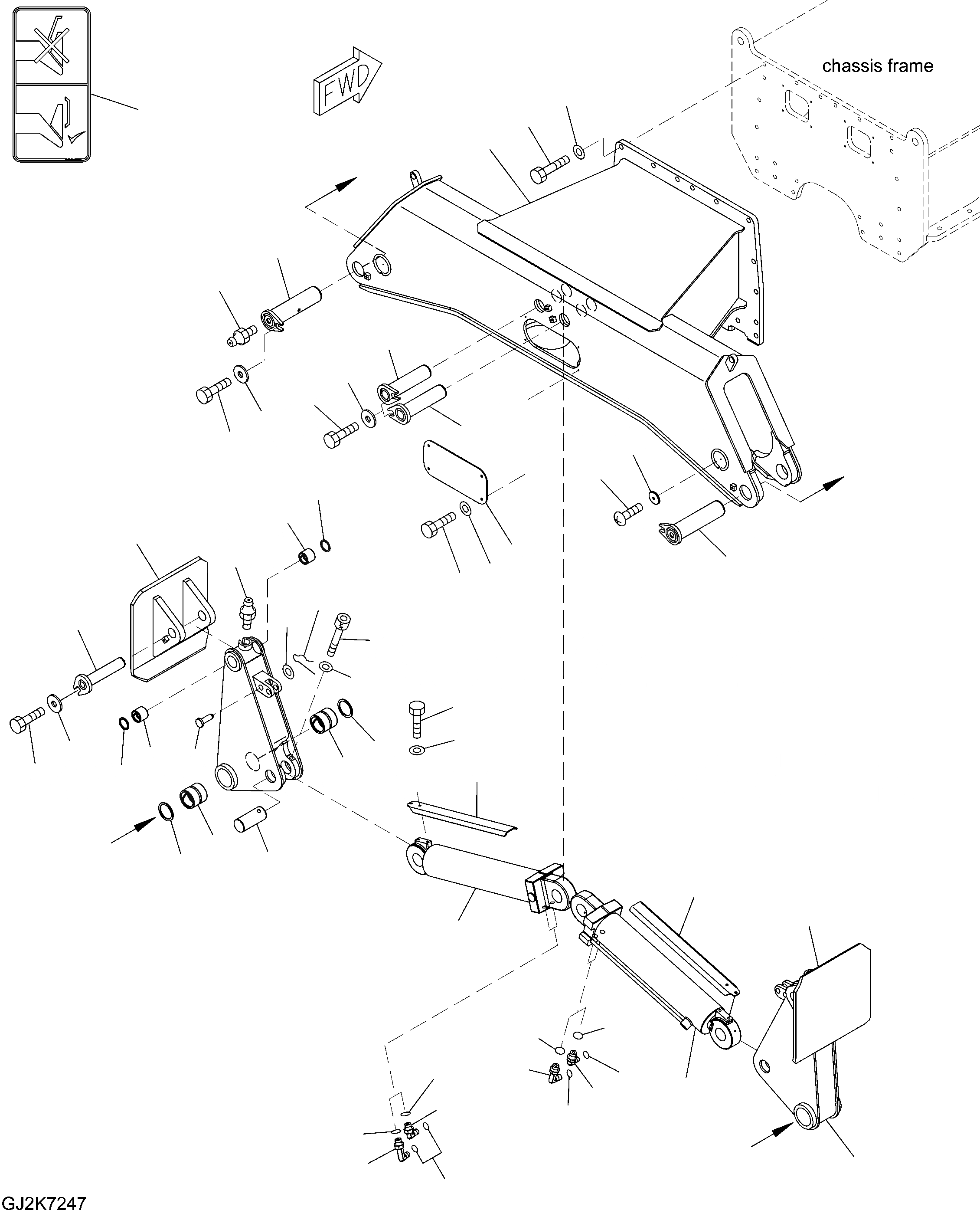 FWD

chassis frame

GJ2K7247