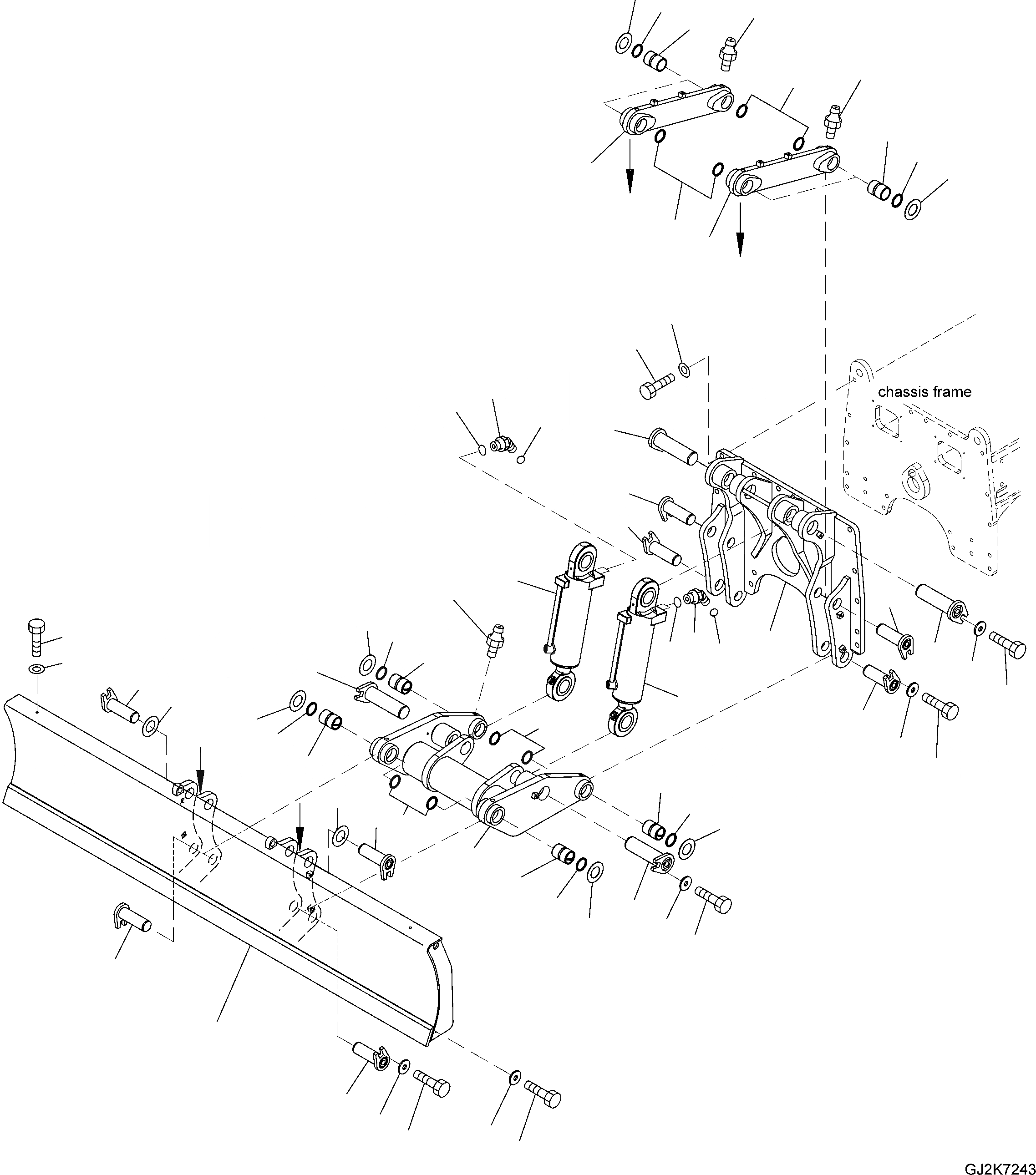 chassis frame

GJ2K7243