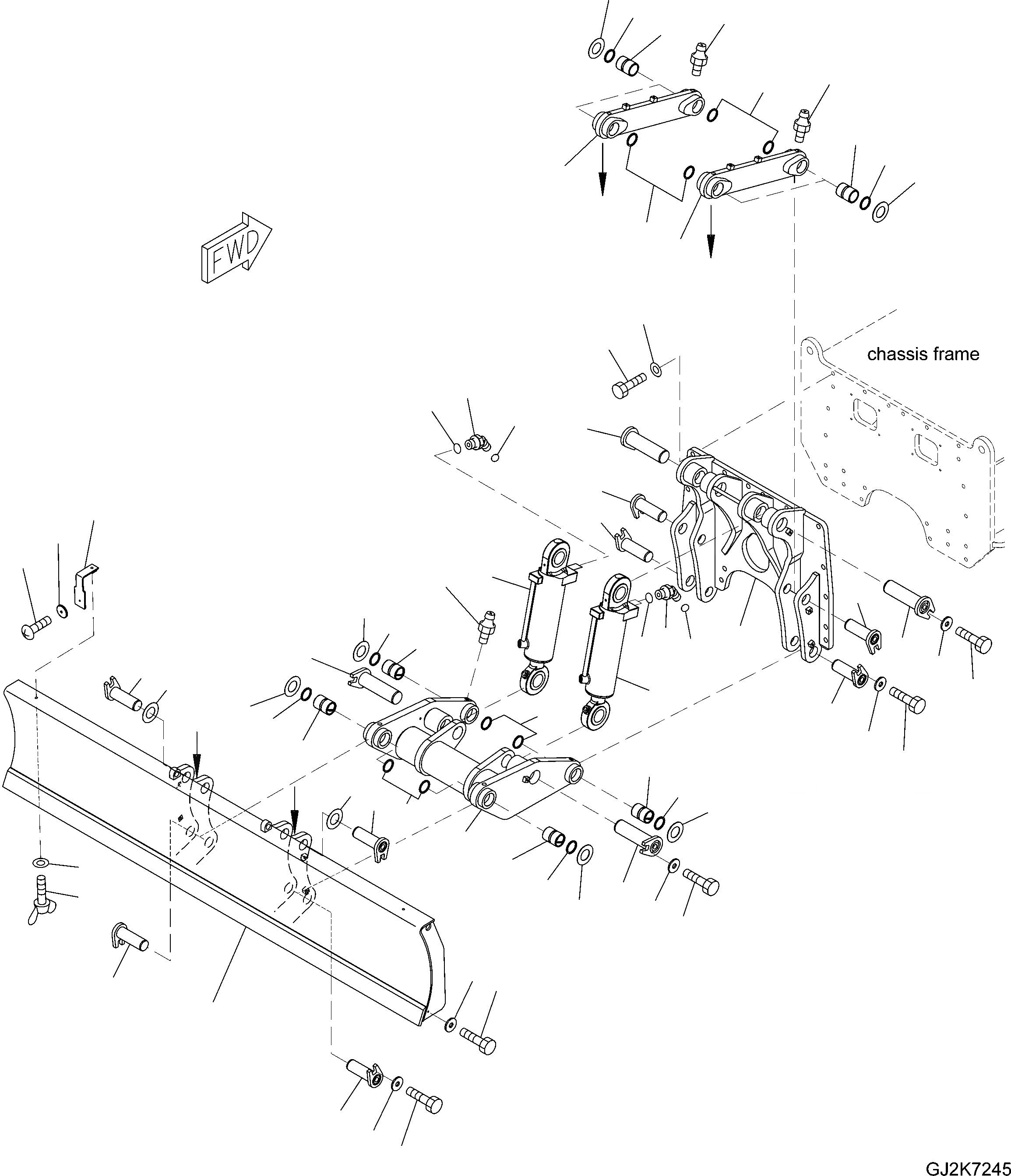 FWD

chassis frame

GJ2K7245