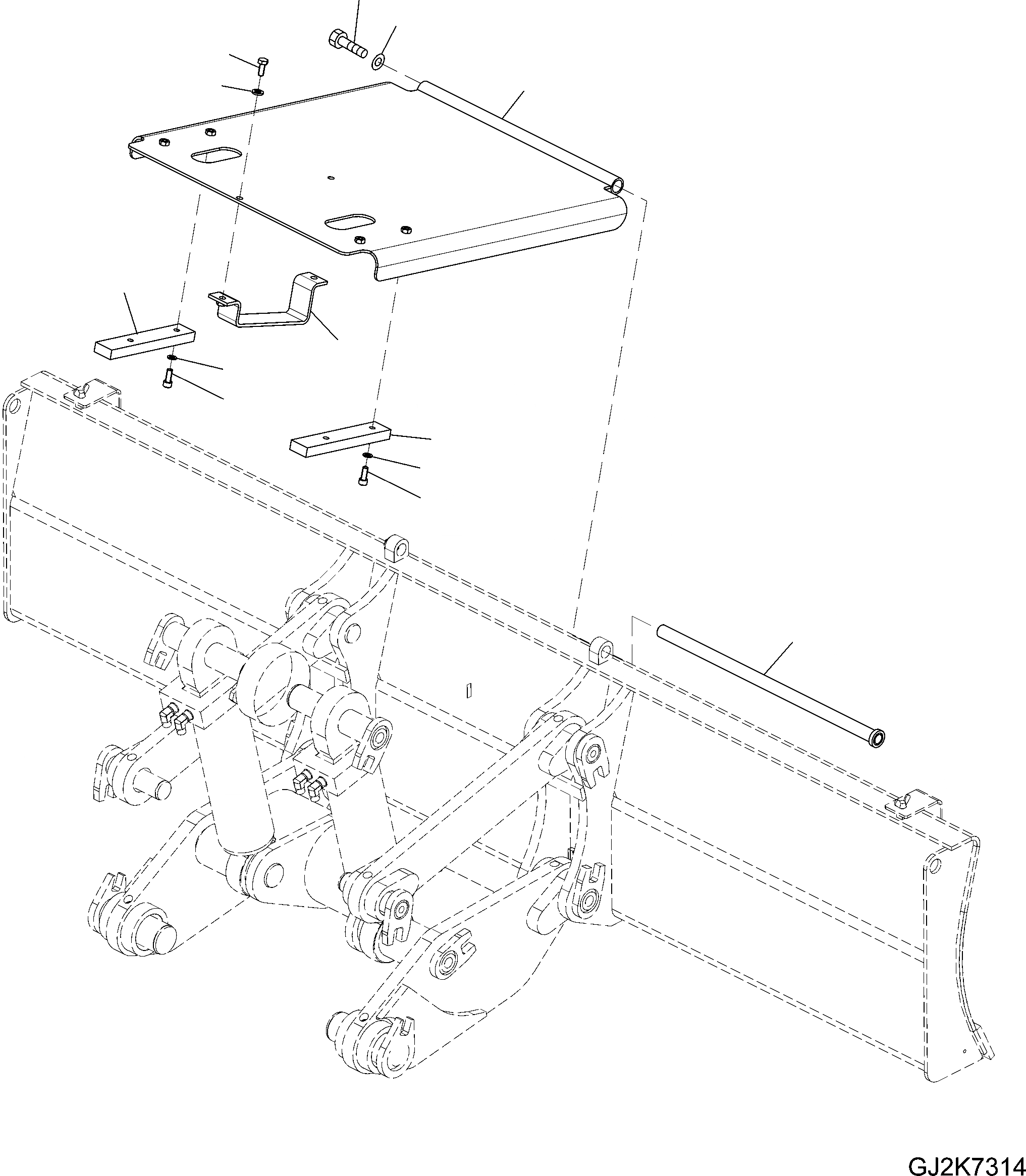 GJ2K7314