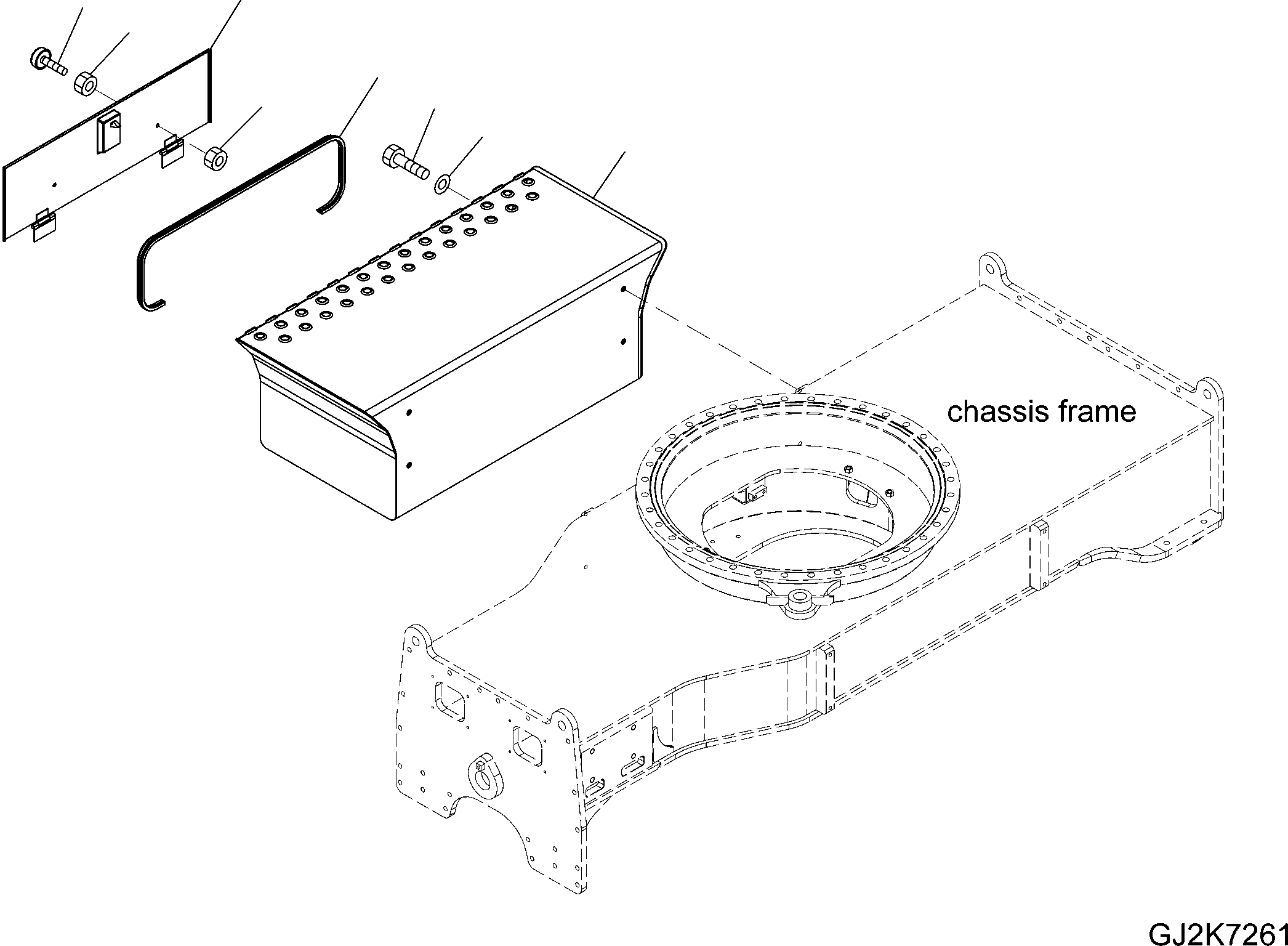 chassis frame

GJ2K7261