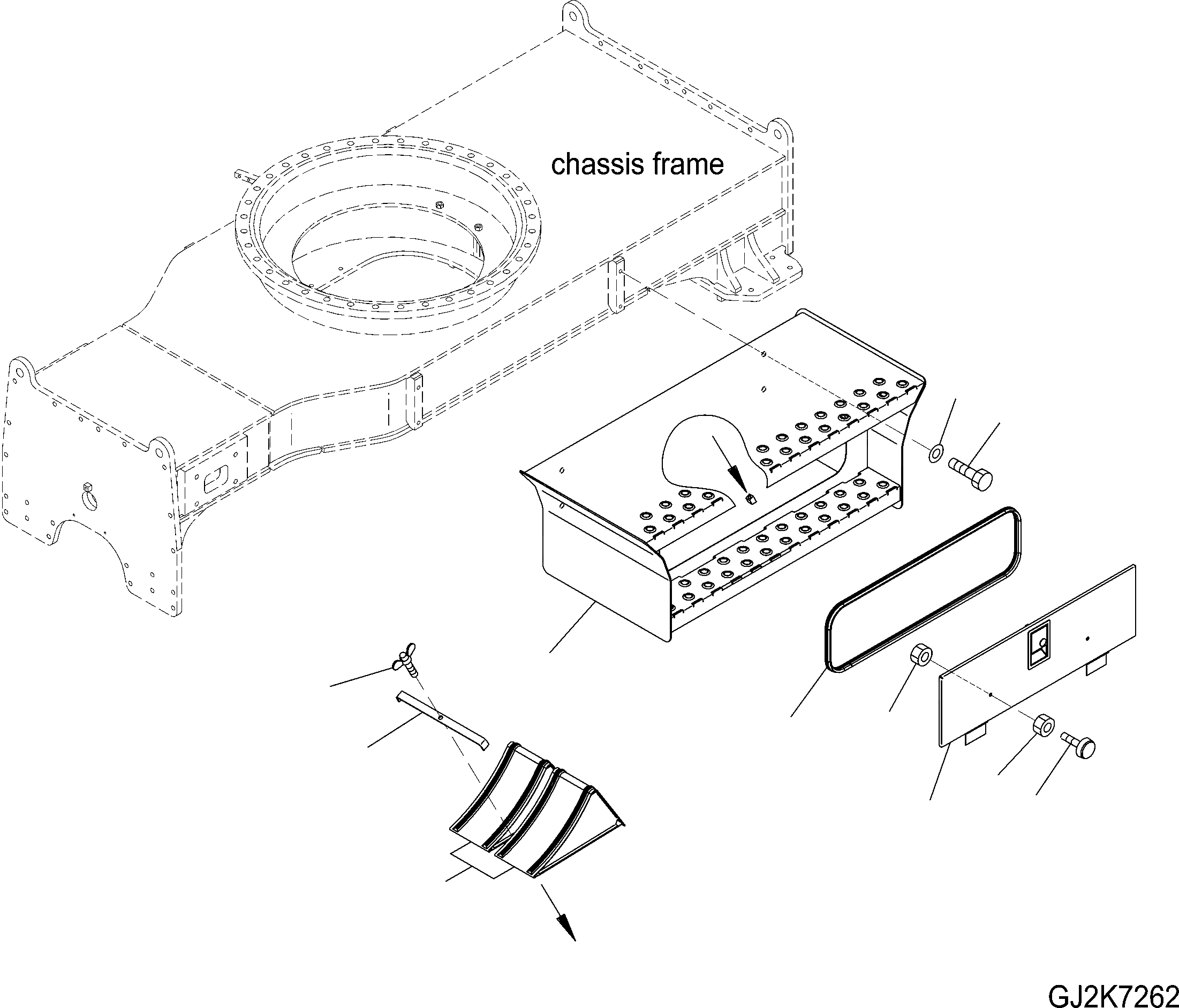 chassis frame

GJ2K7262