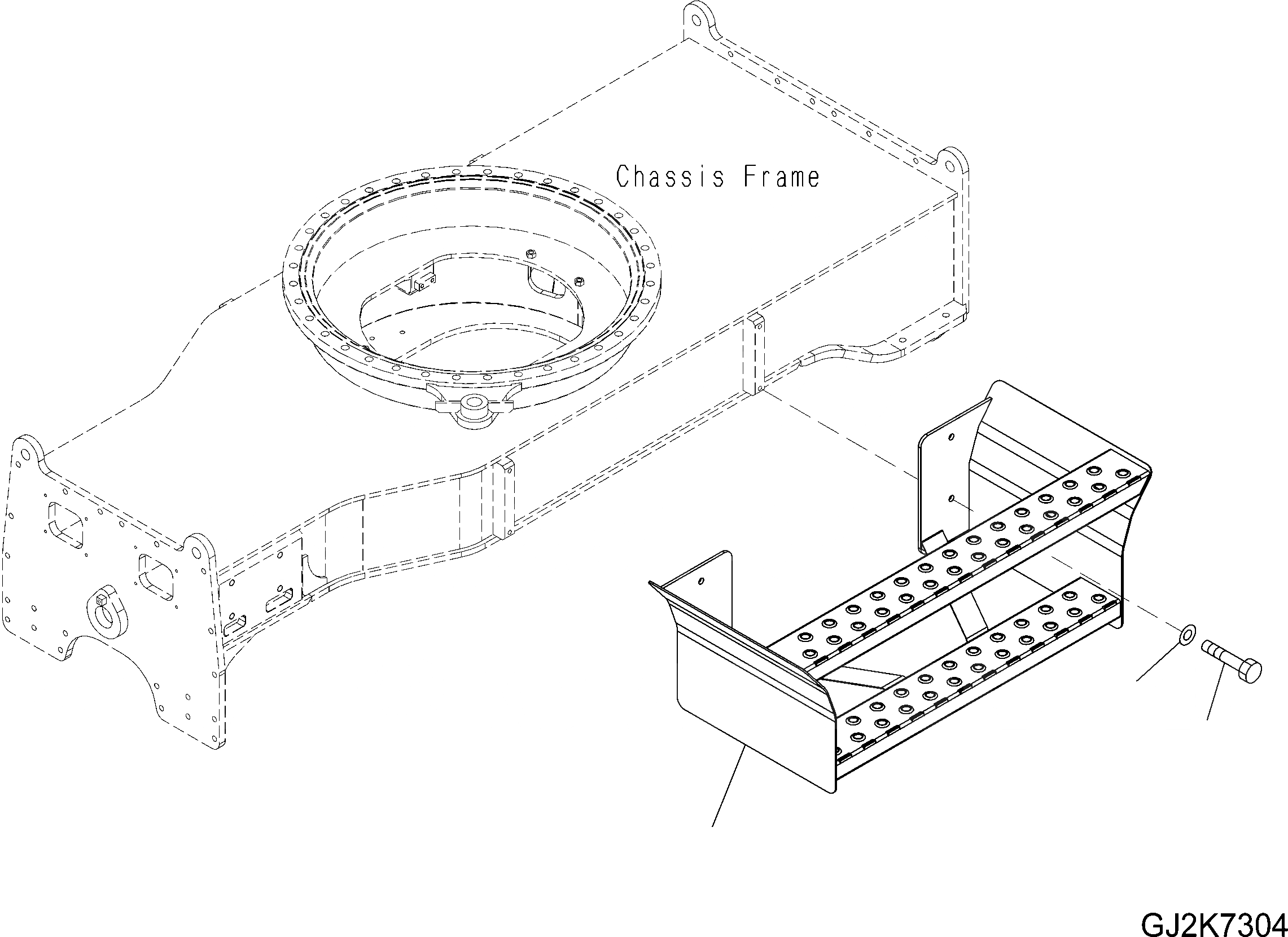 Chassis Frame

GJ2K7304