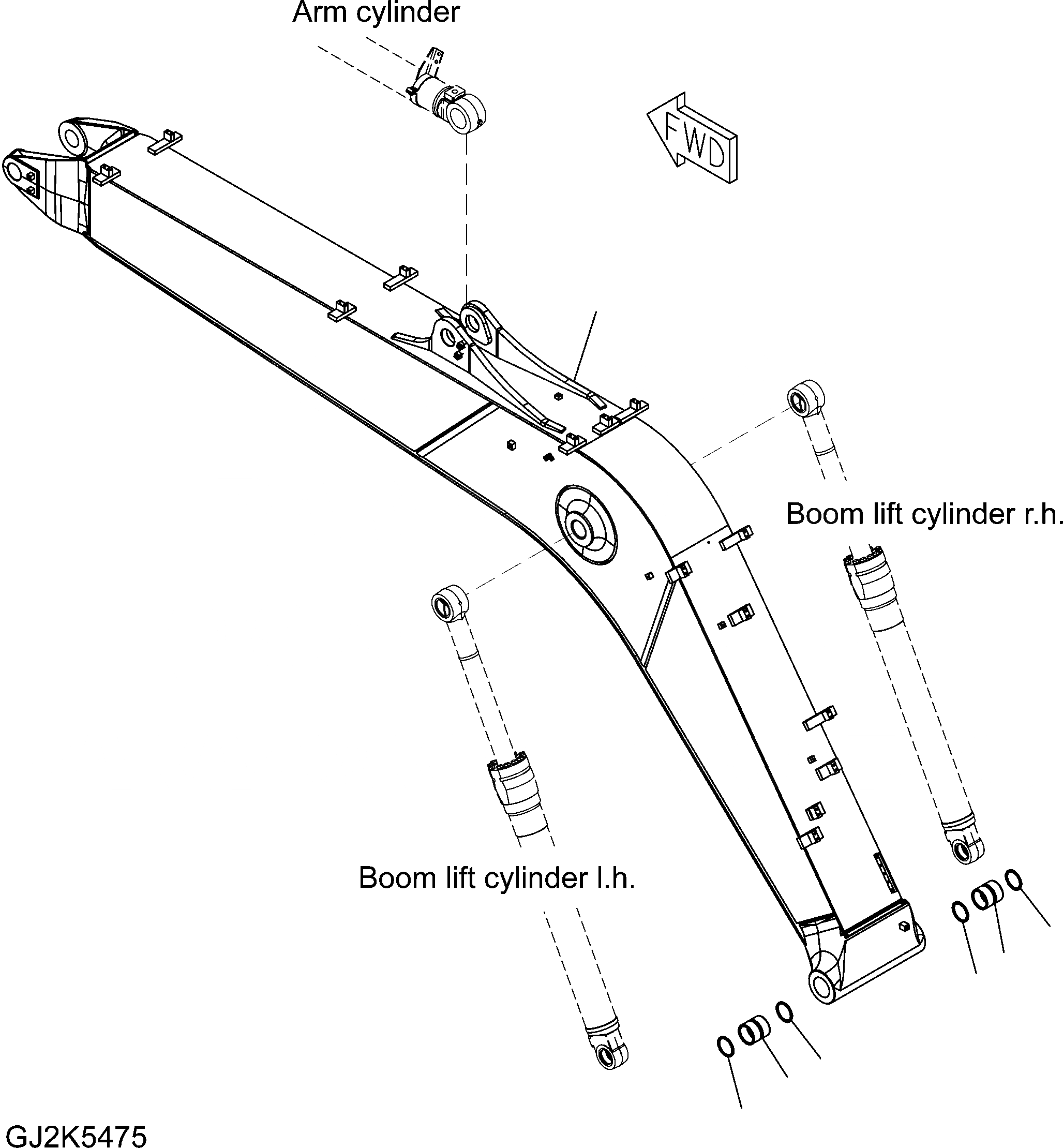 Arm cylinder

FWD

Boom lift cylinder r.h.

Boom lift cylinder l.h.

GJ2K5475