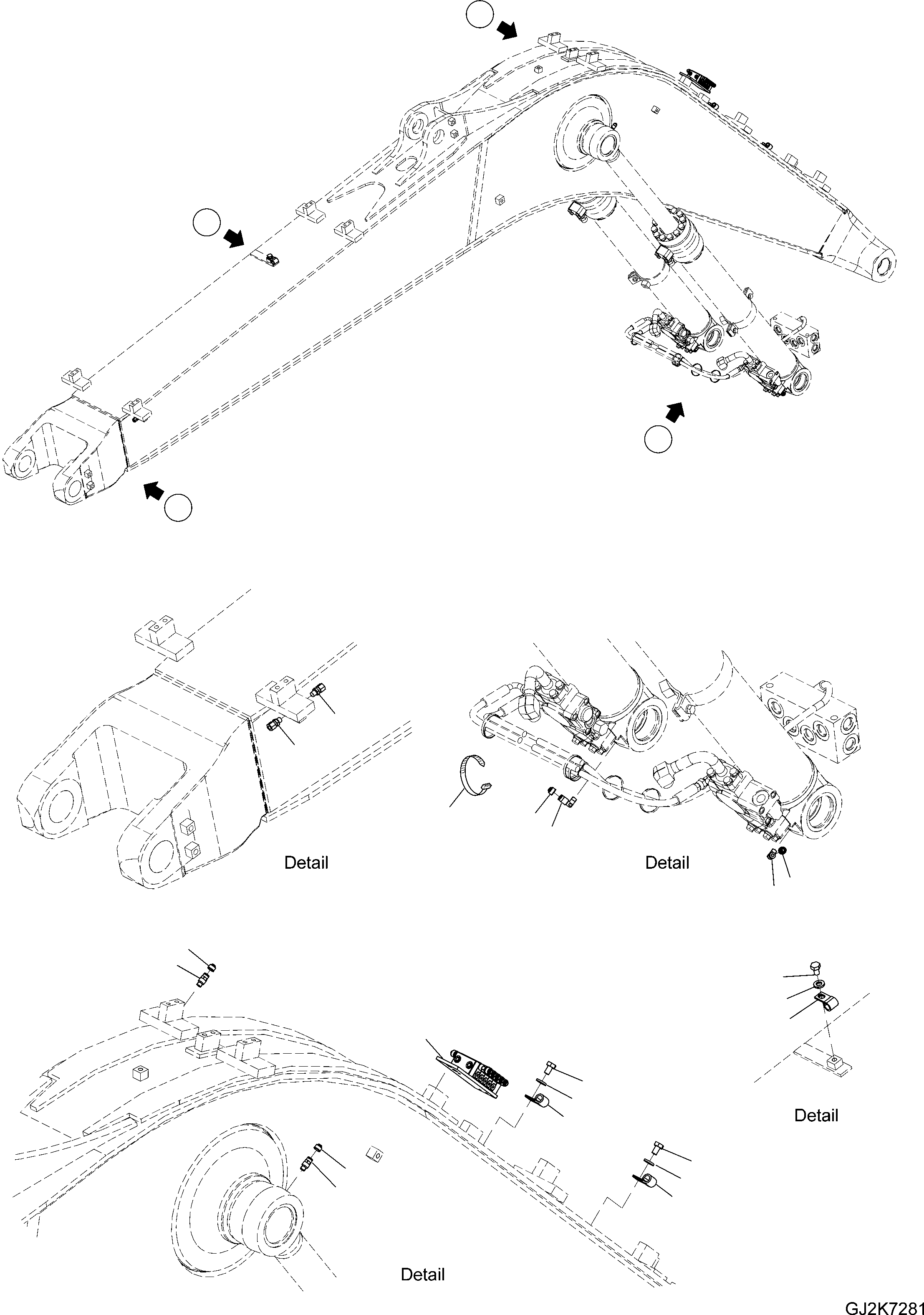 Detail

Detail

Detail

Detail

GJ2K7281