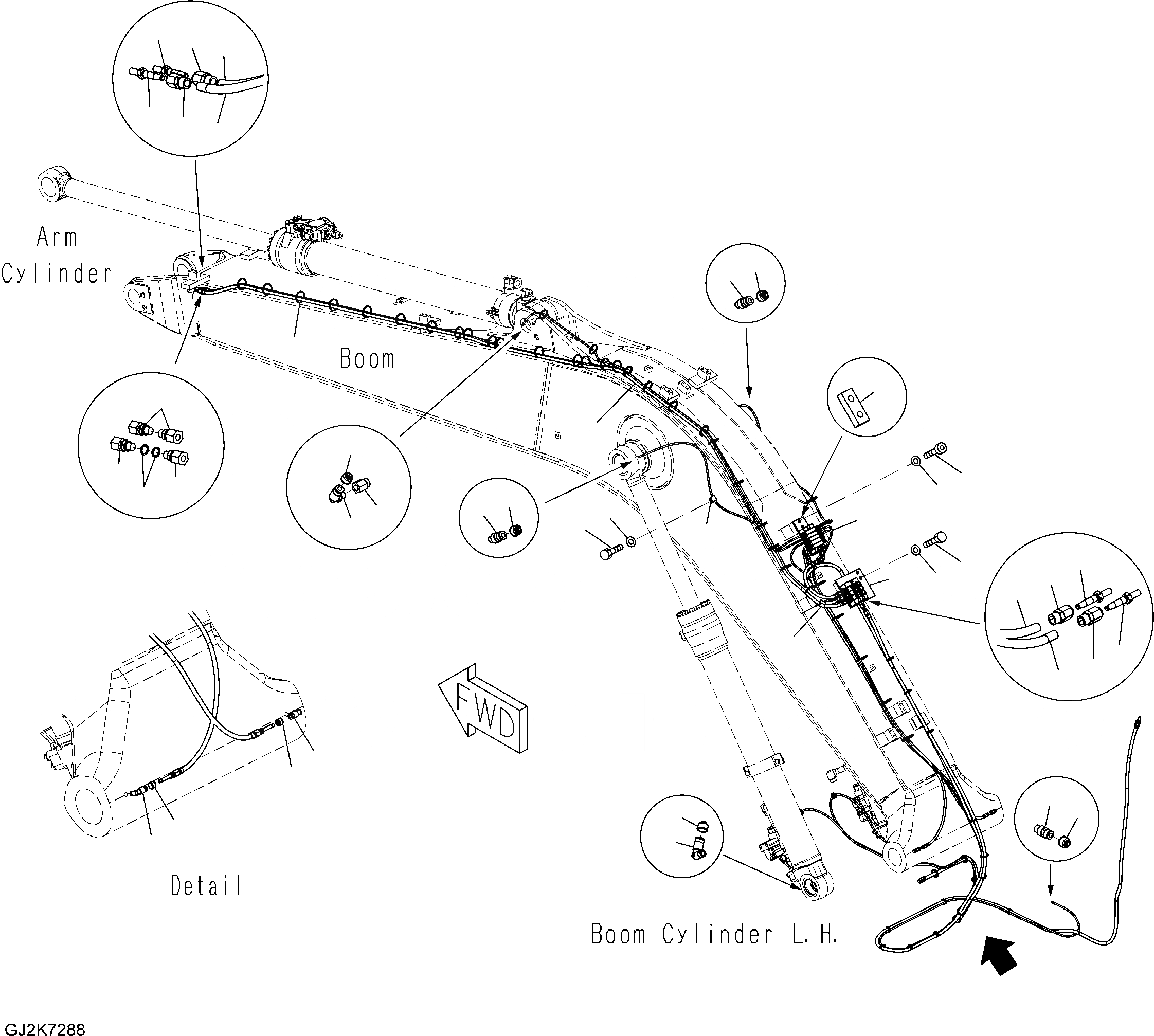 Arm
Cylinder

Boom

FWD

Detail

Boom Cylinder L.H.

GJ2K7288