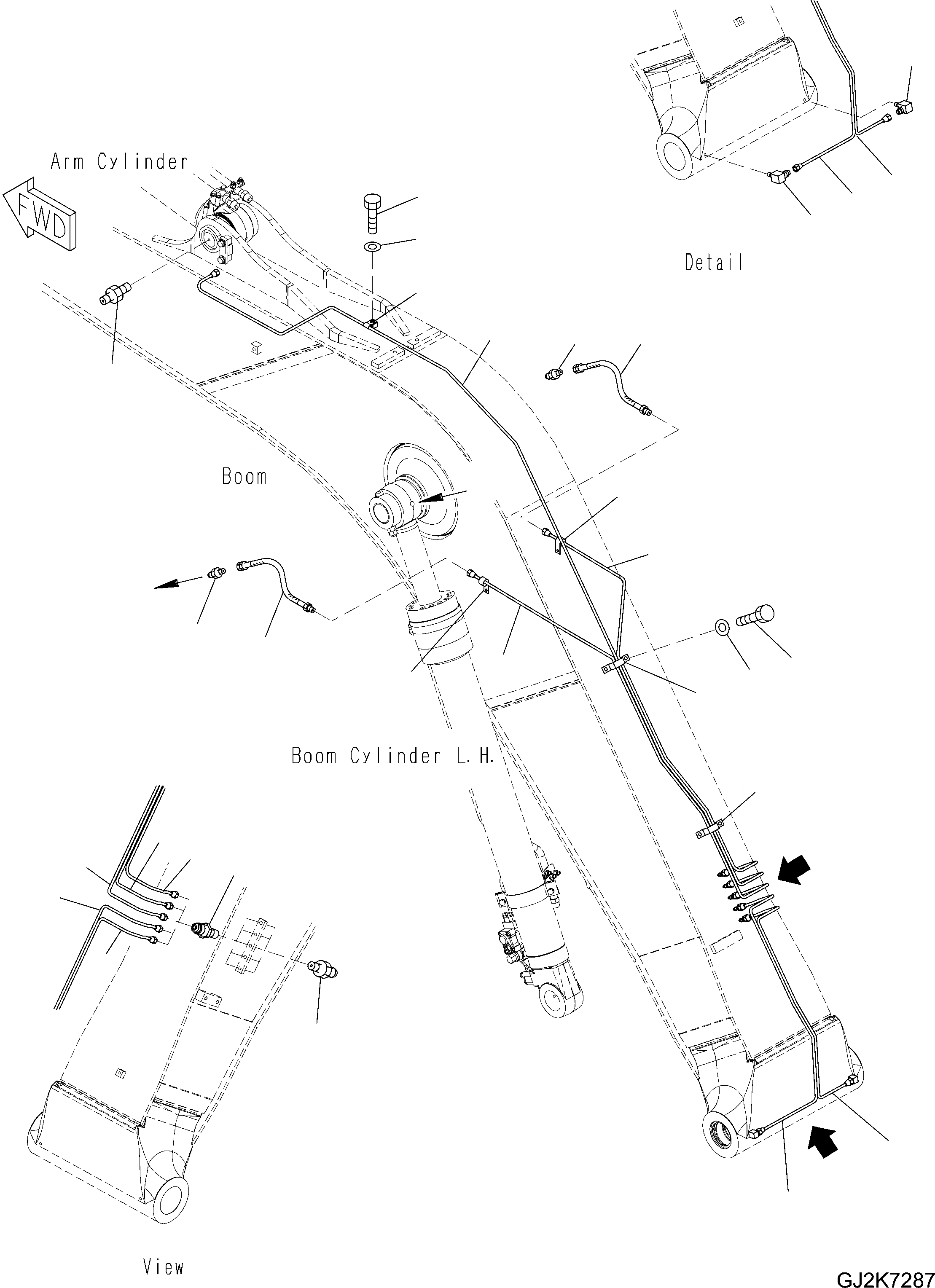 Arm Cylinder

FWD

Detail

Boom

Boom Cylinder L.H.

View

GJ2K7287