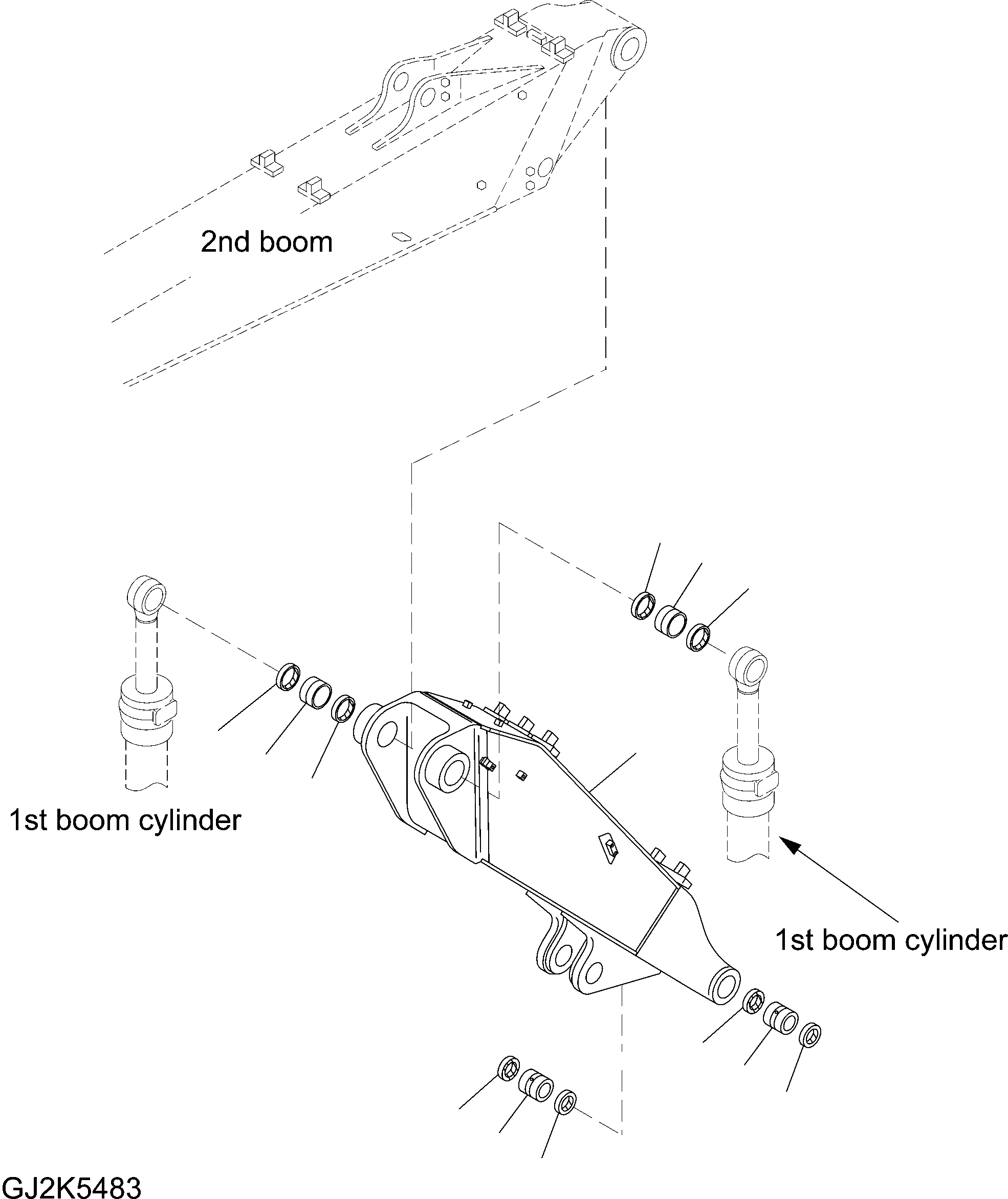 2nd boom

1st boom cylinder

1st boom cylinder

GJ2K5483