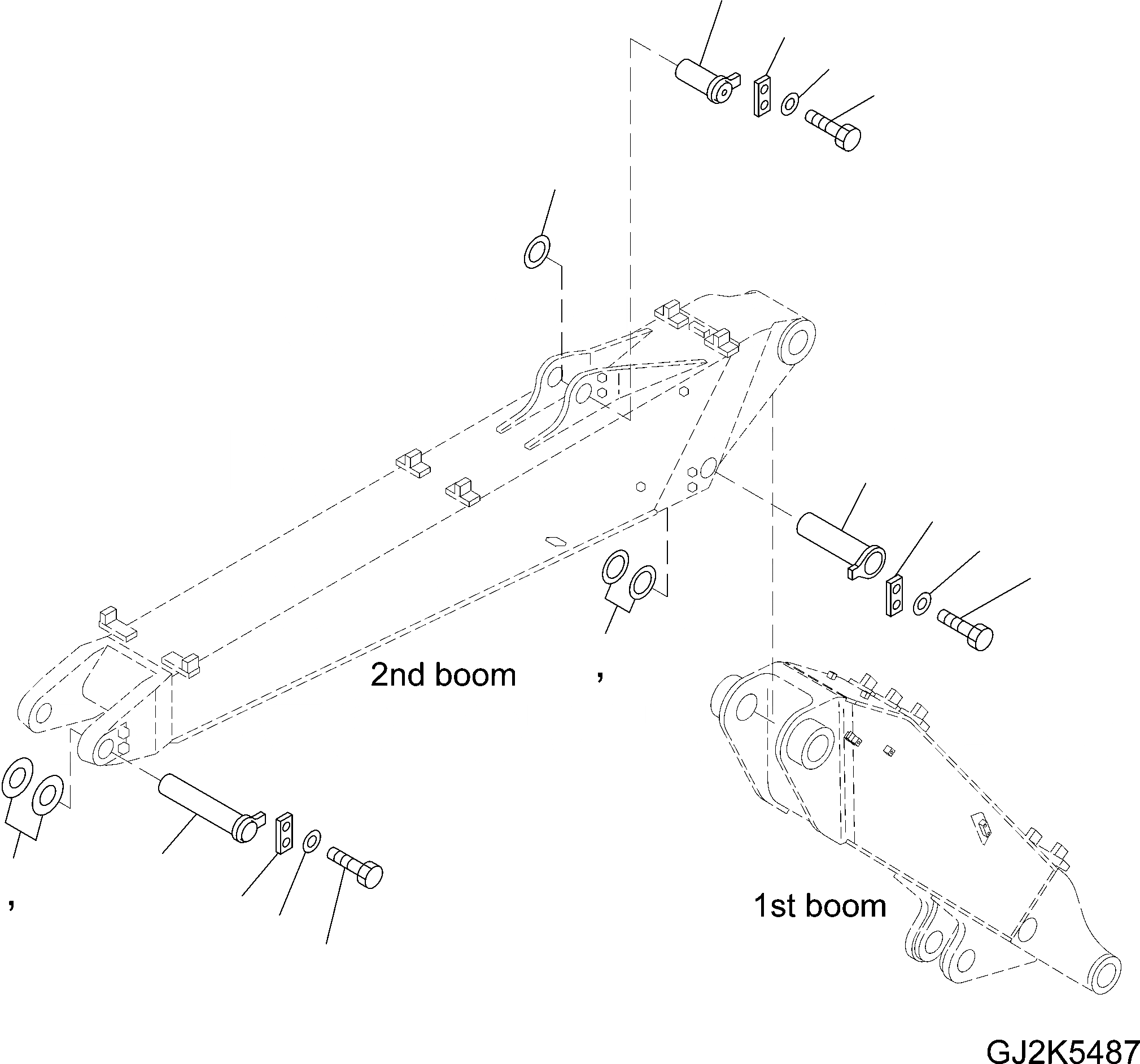 2nd boom

,

,

1st boom

GJ2K5487