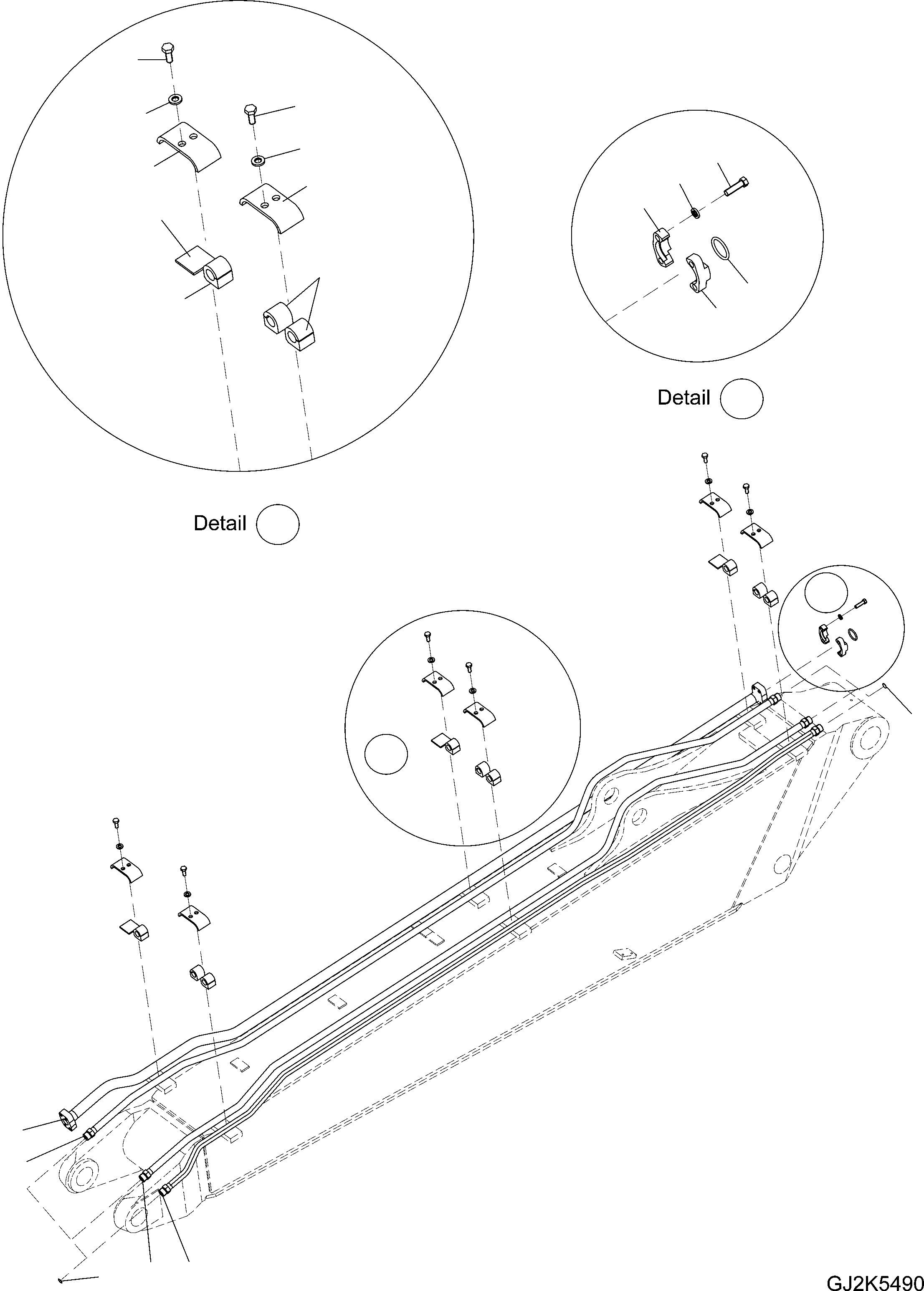 Detail

Detail

GJ2K5490