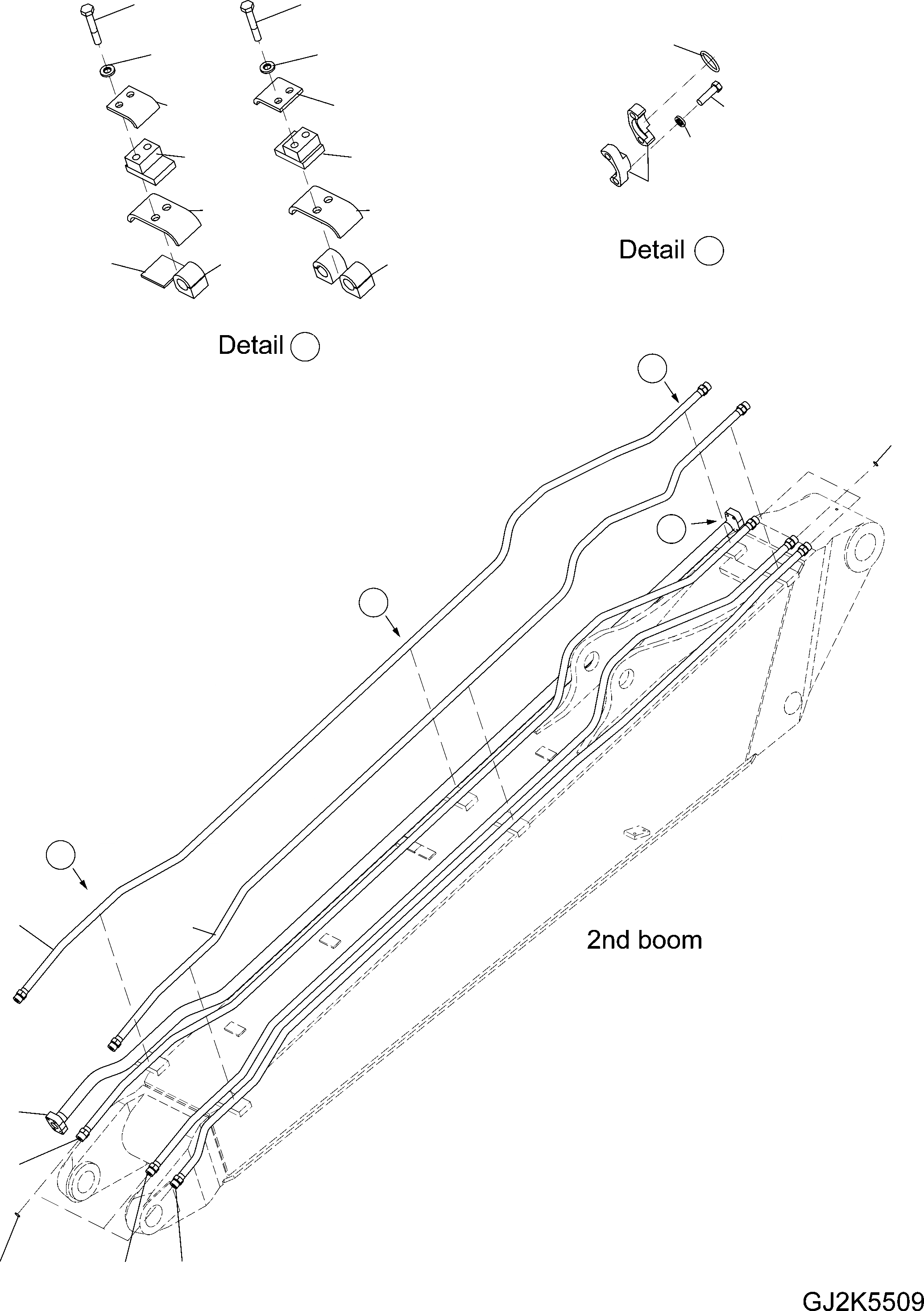 Detail

Detail

2nd boom

GJ2K5509