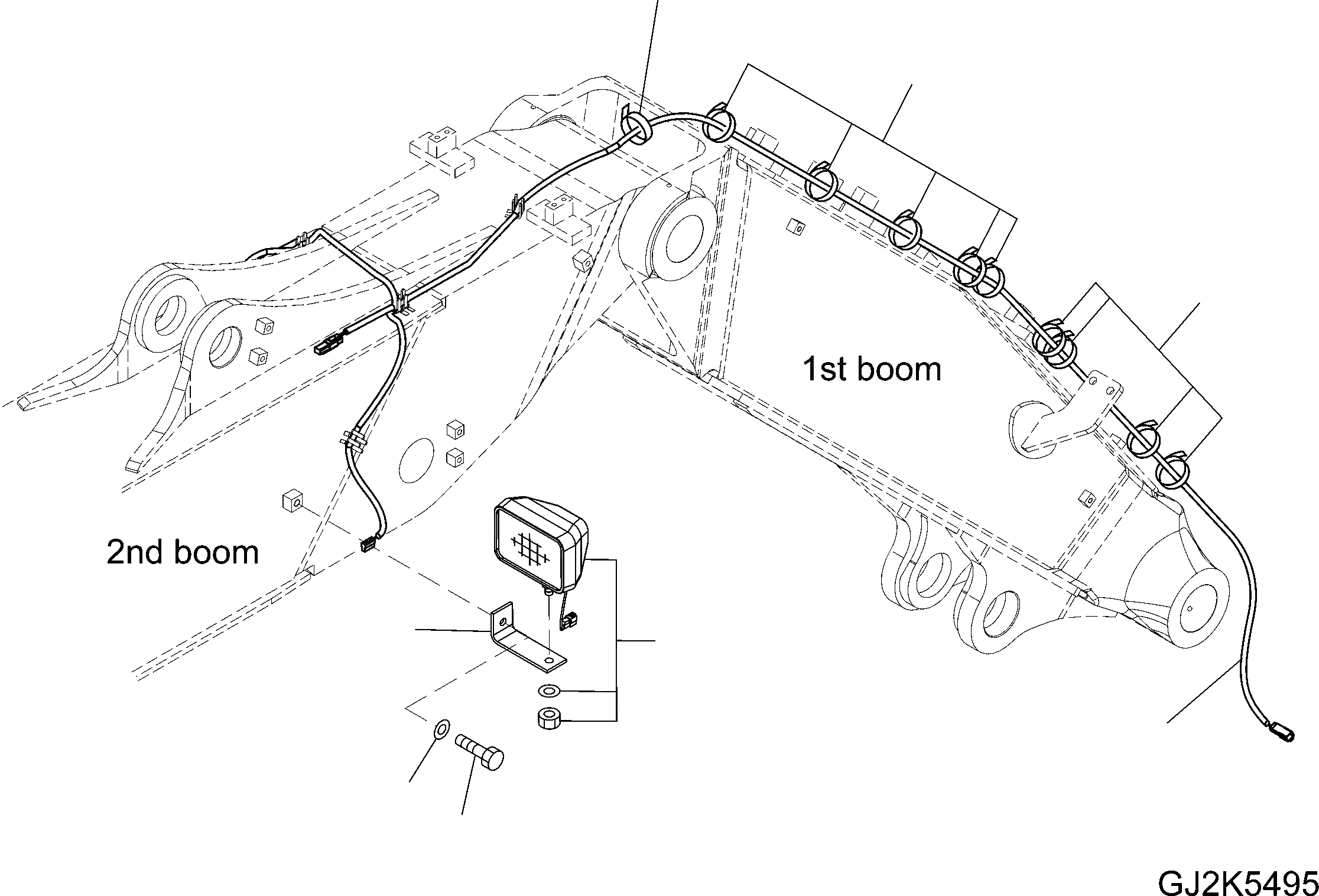 1st boom

2nd boom

GJ2K5495