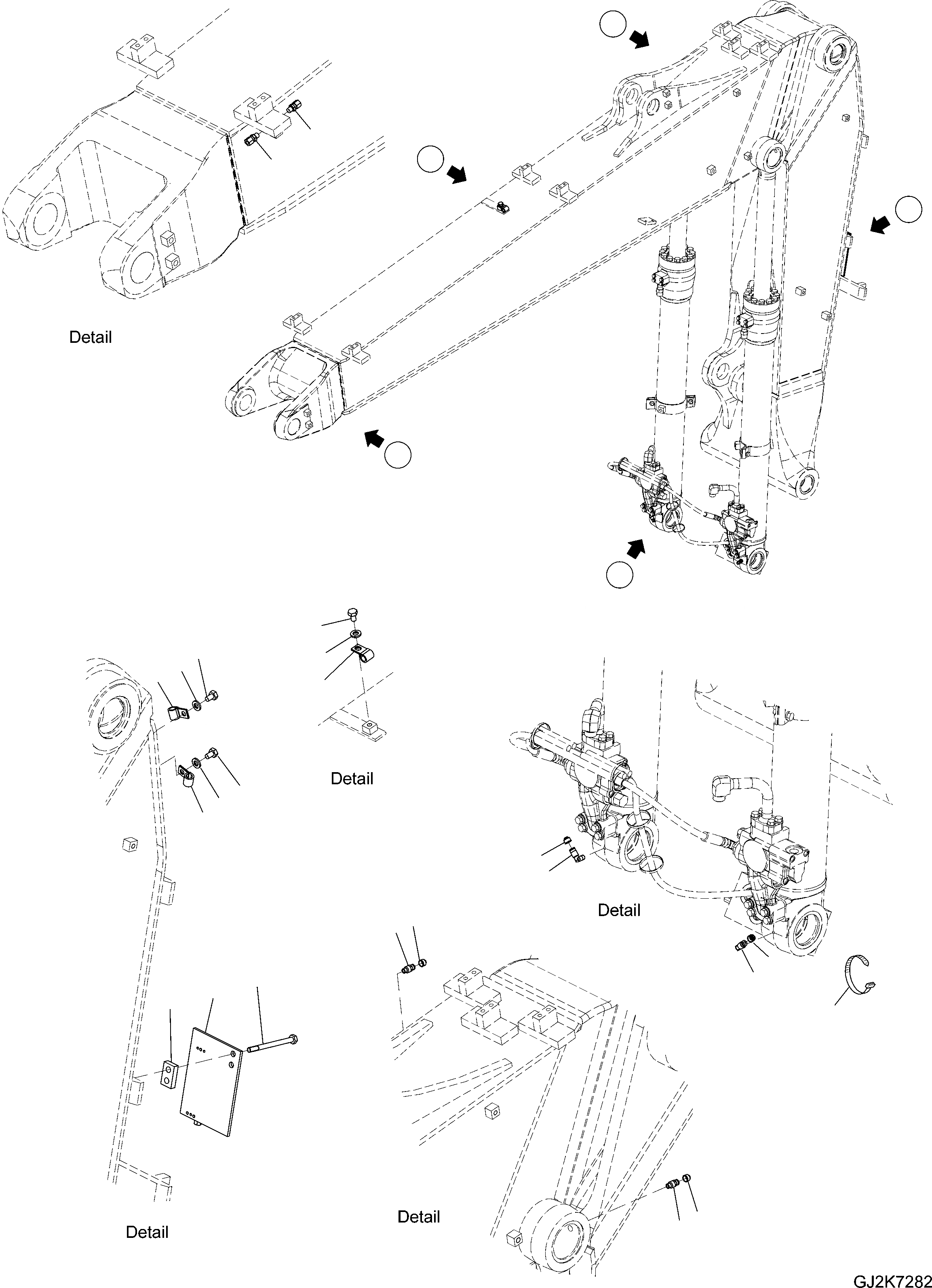 Detail

Detail

Detail

Detail

Detail

GJ2K7282