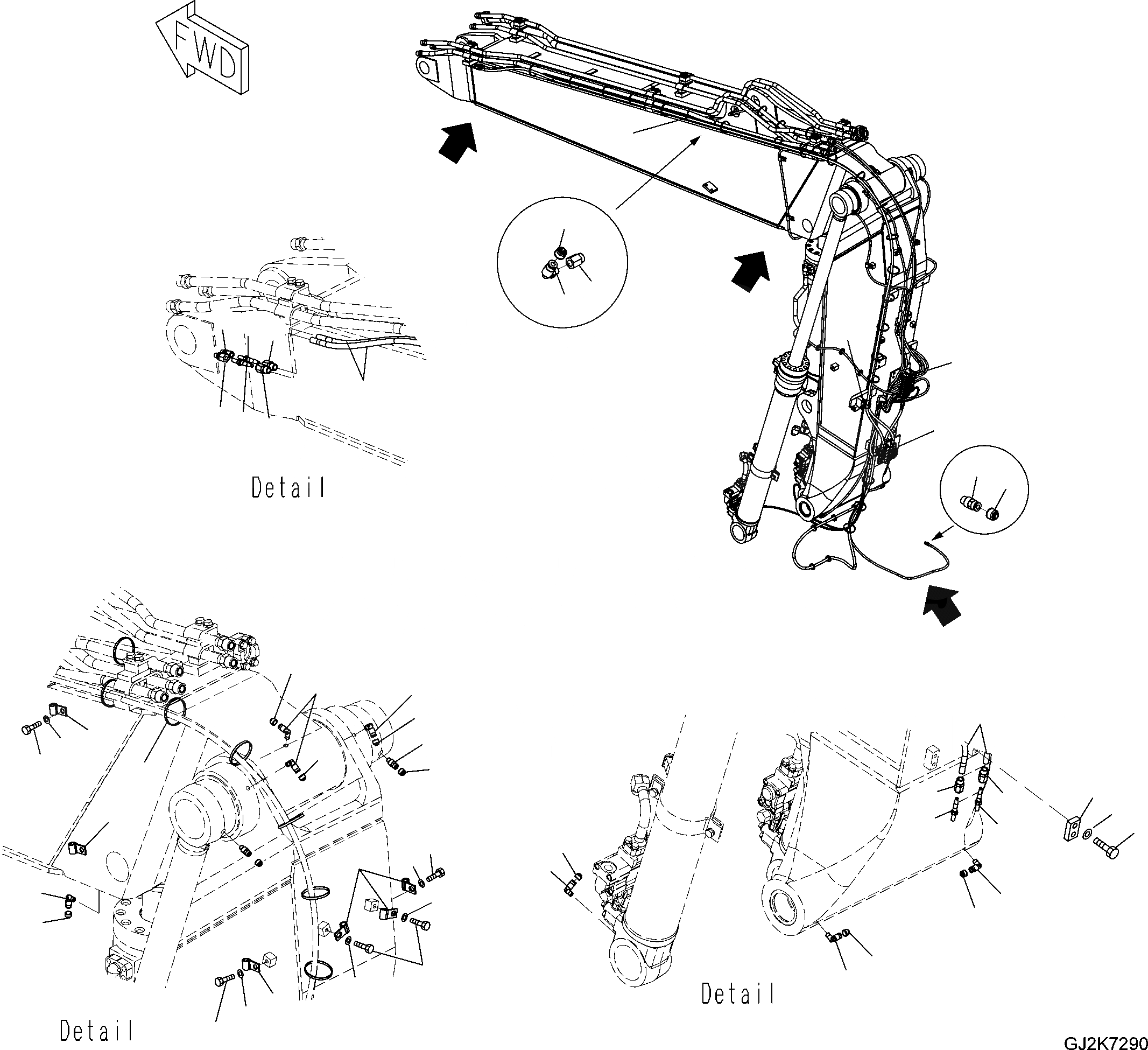 FWD

Detail

Detail

Detail

GJ2K7290