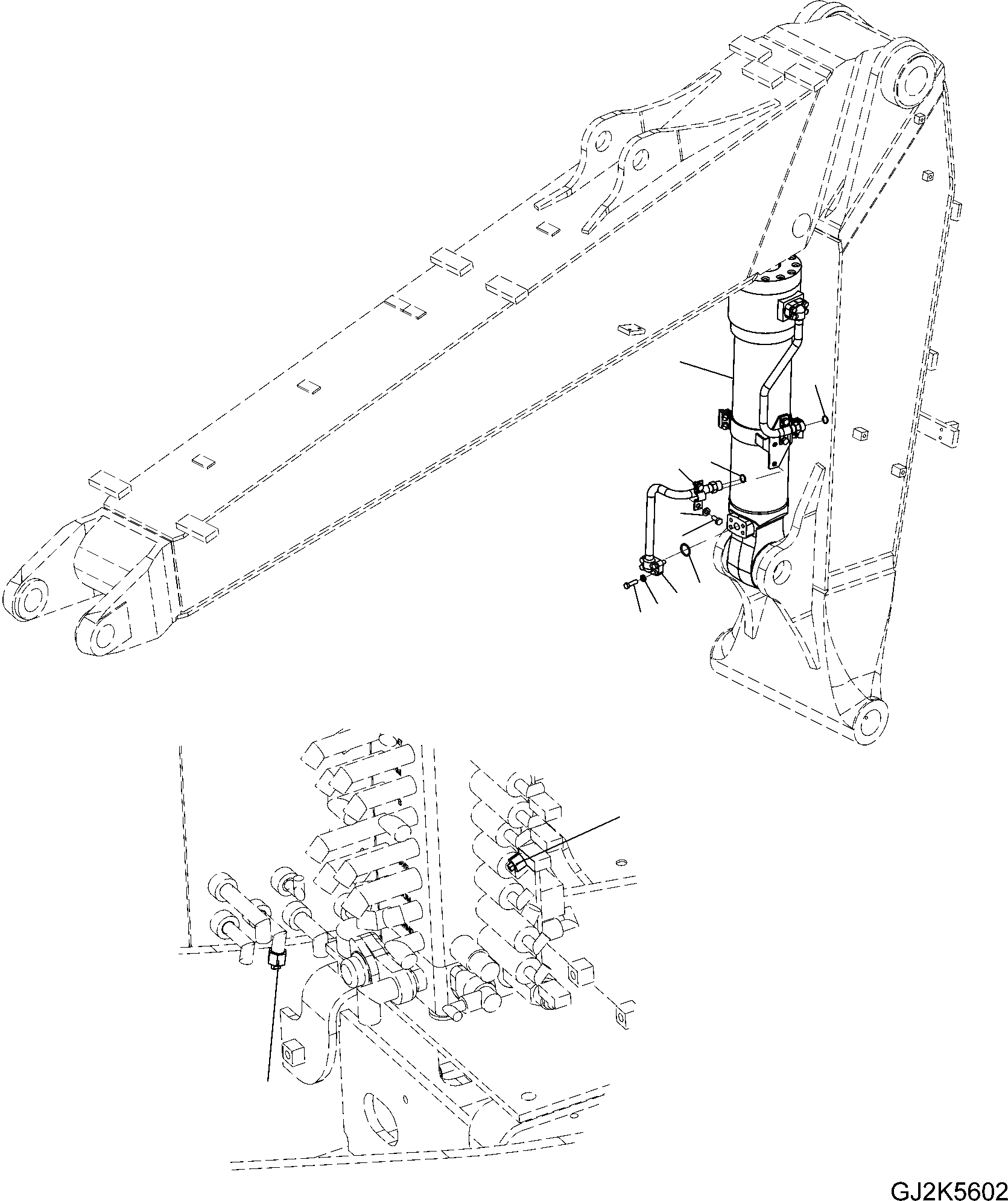 GJ2K5602