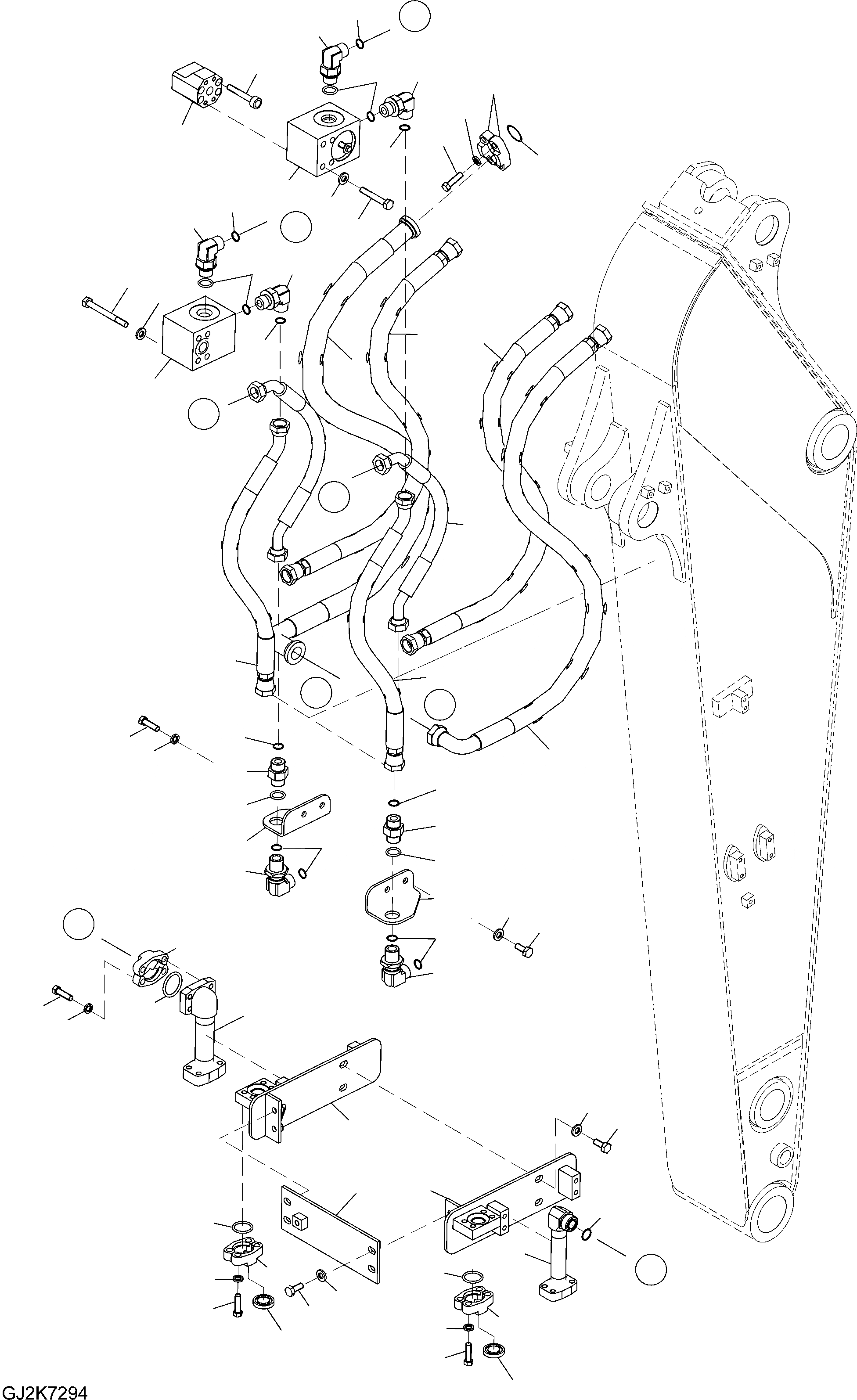 GJ2K7294