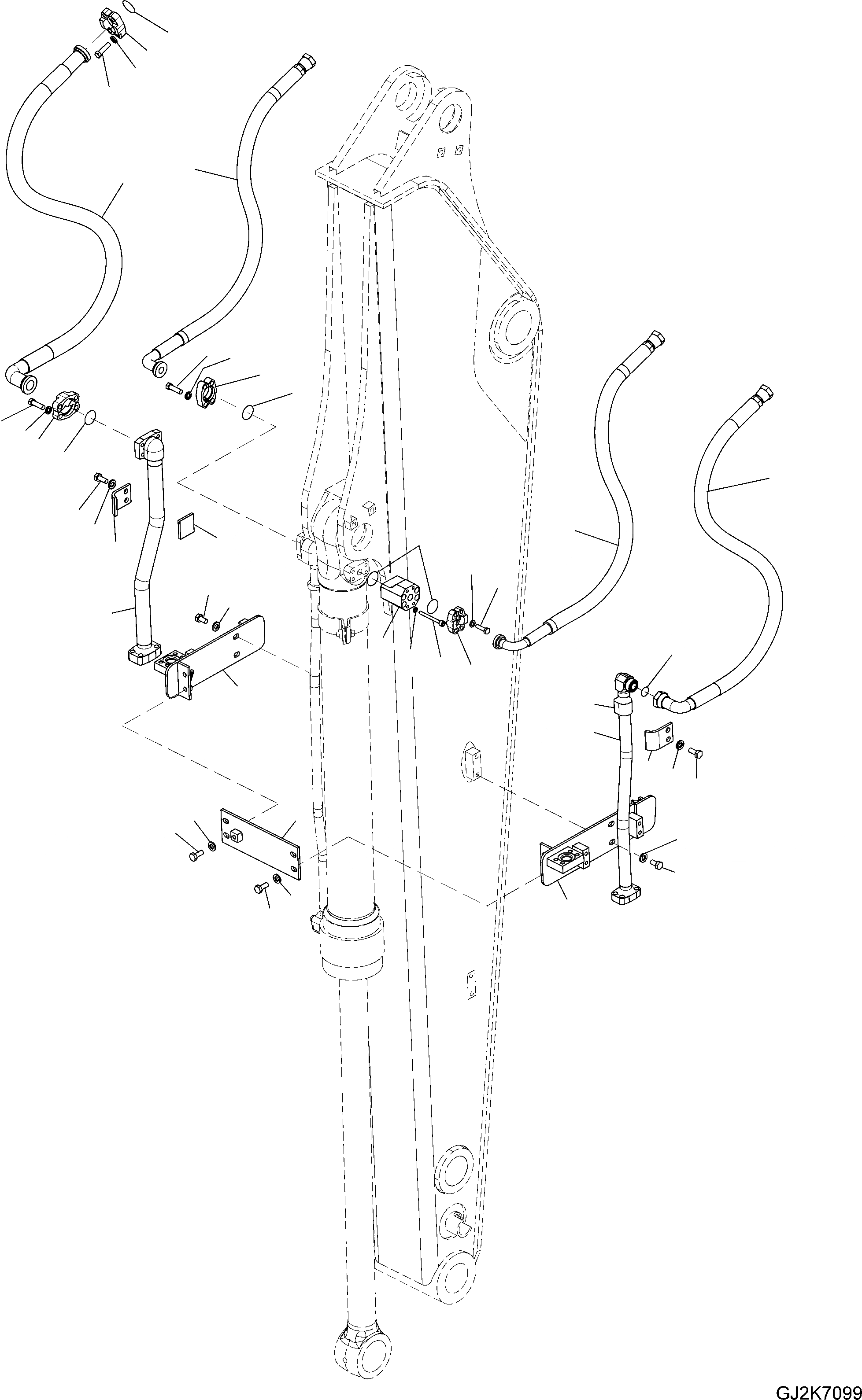 GJ2K7099