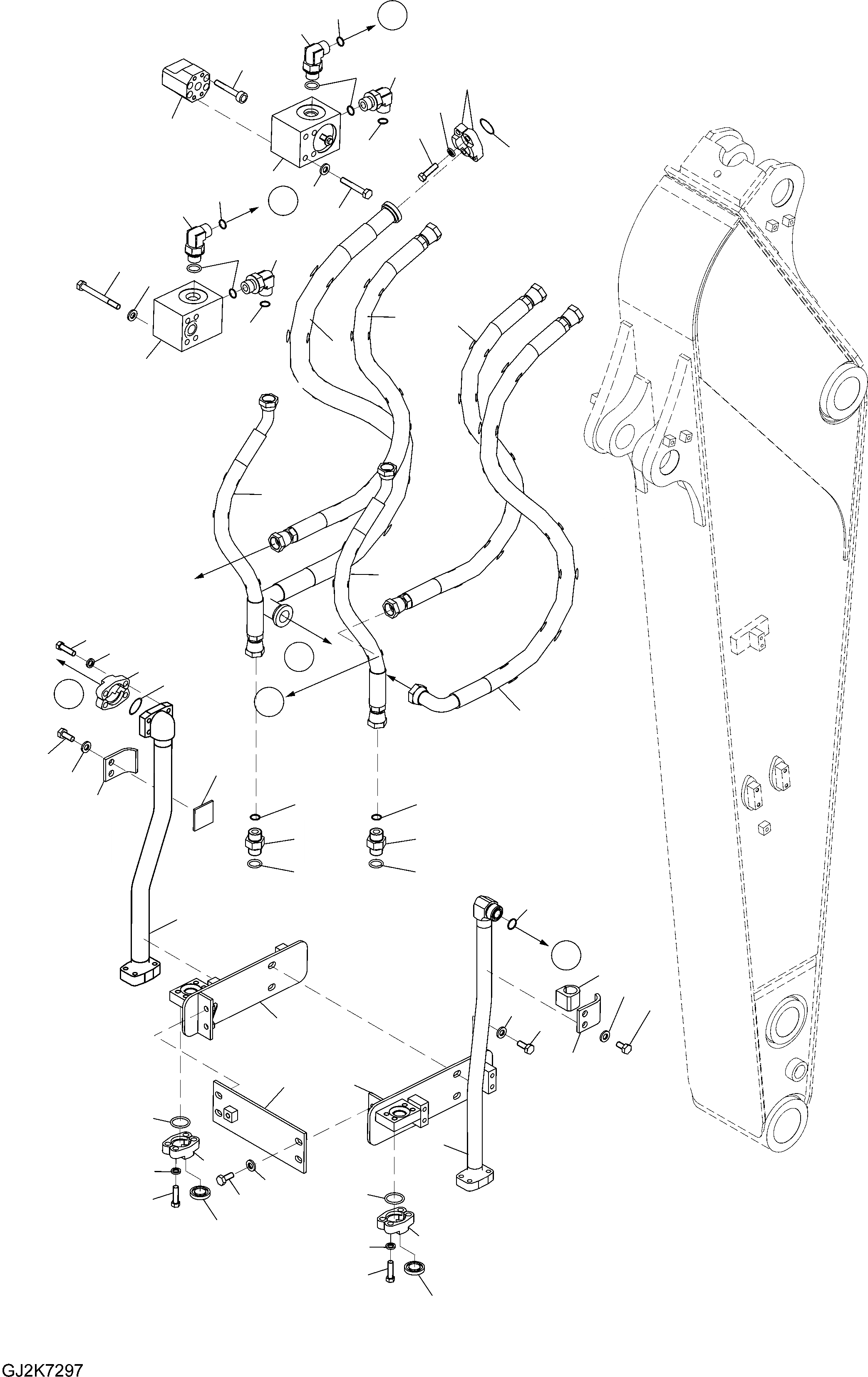 GJ2K7297